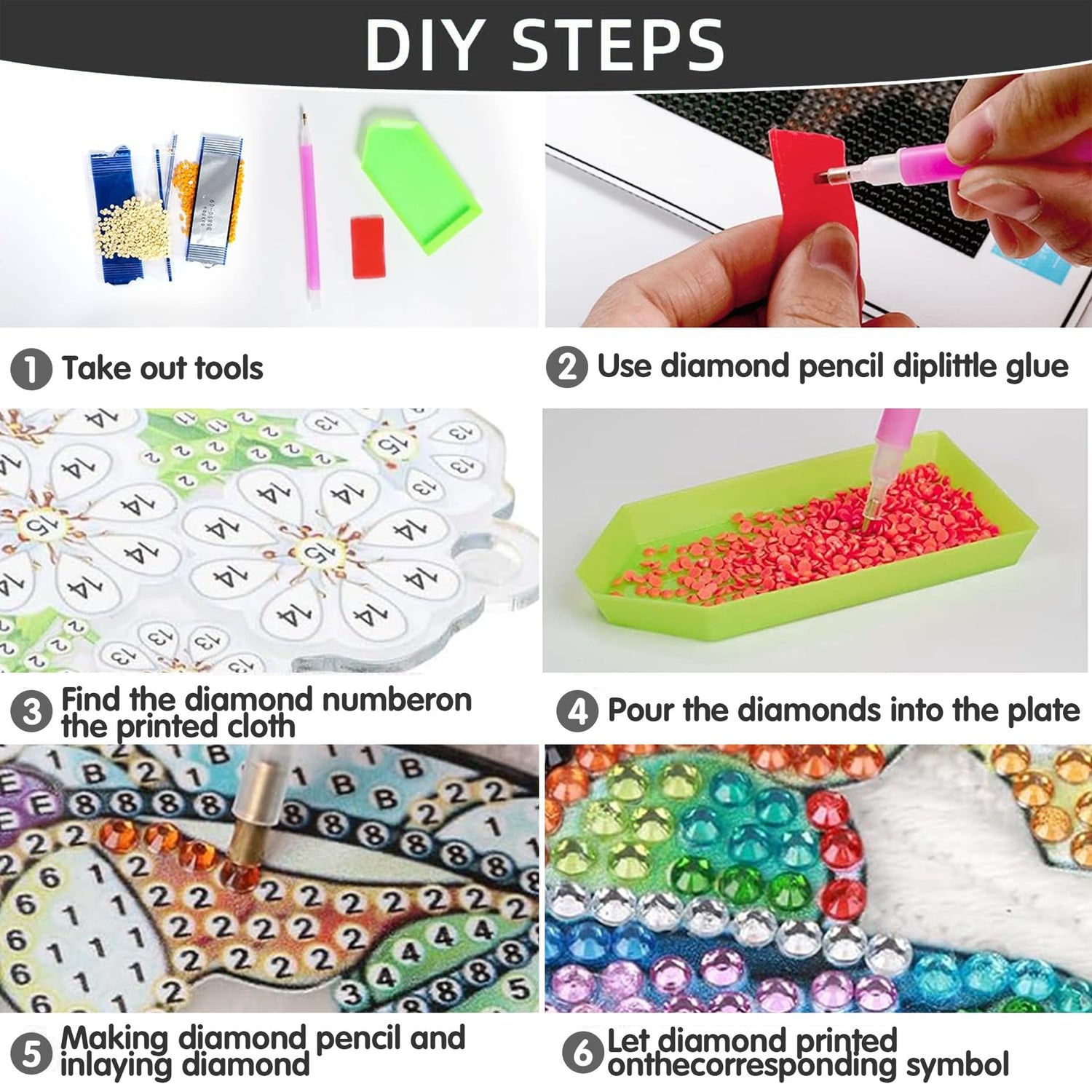 DIY STEPS

1 Take out tools

2 Use diamond pencil diplittle glue

3 Find the diamond numberon the printed cloth

4 Pour the diamonds into the plate

5 Making diamond pencil and inlaying diamond

6 Let diamond printed onthecorresponding symbol