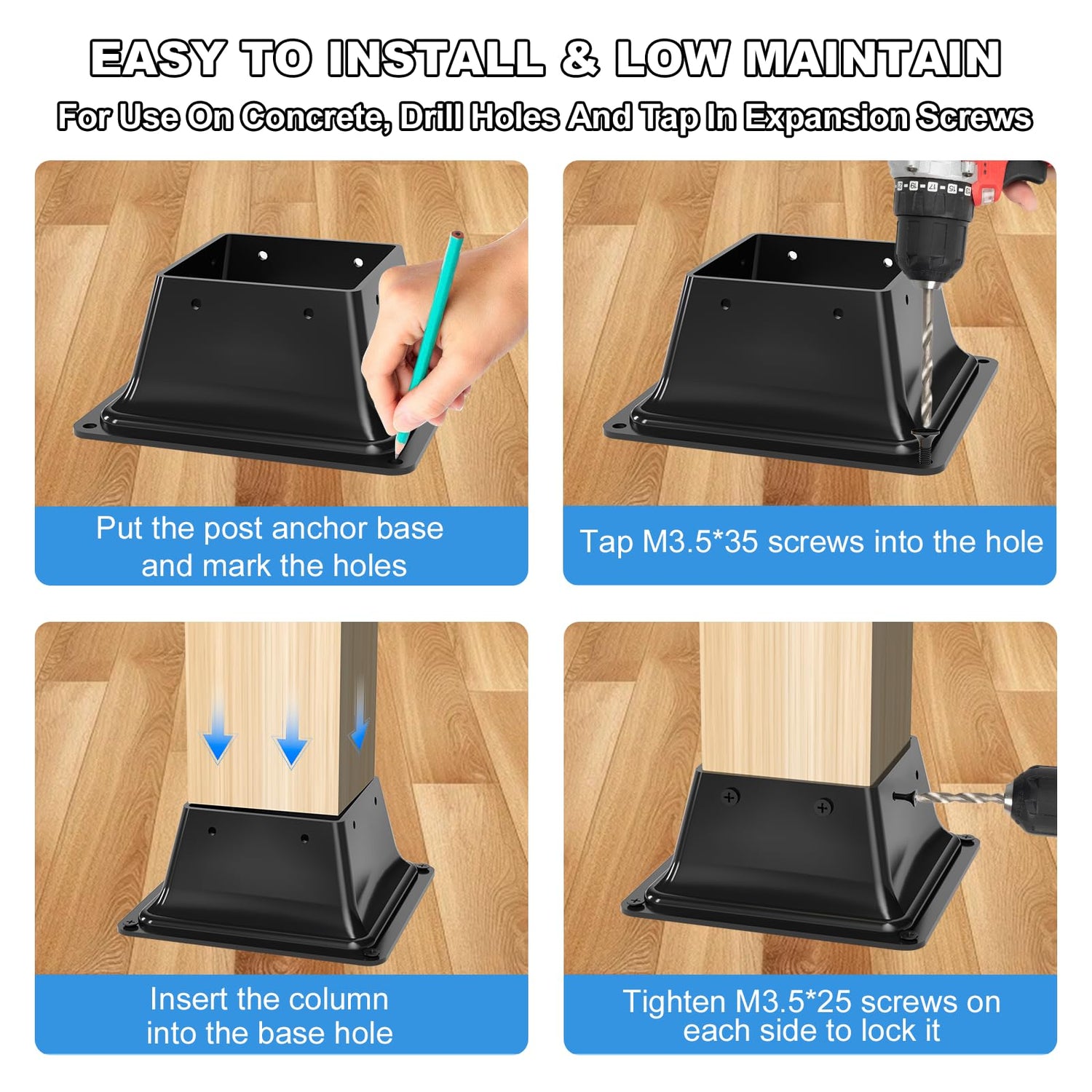 EASY TO INSTALL & LOW MAINTAIN

For Use On Concrete, Drill Holes And Tap In Expansion Screws

Put the post anchor base and mark the holes

Tap M3.5*35 screws into the hole

Insert the column into the base hole

Tighten M3.5*25 screws on each side to lock it