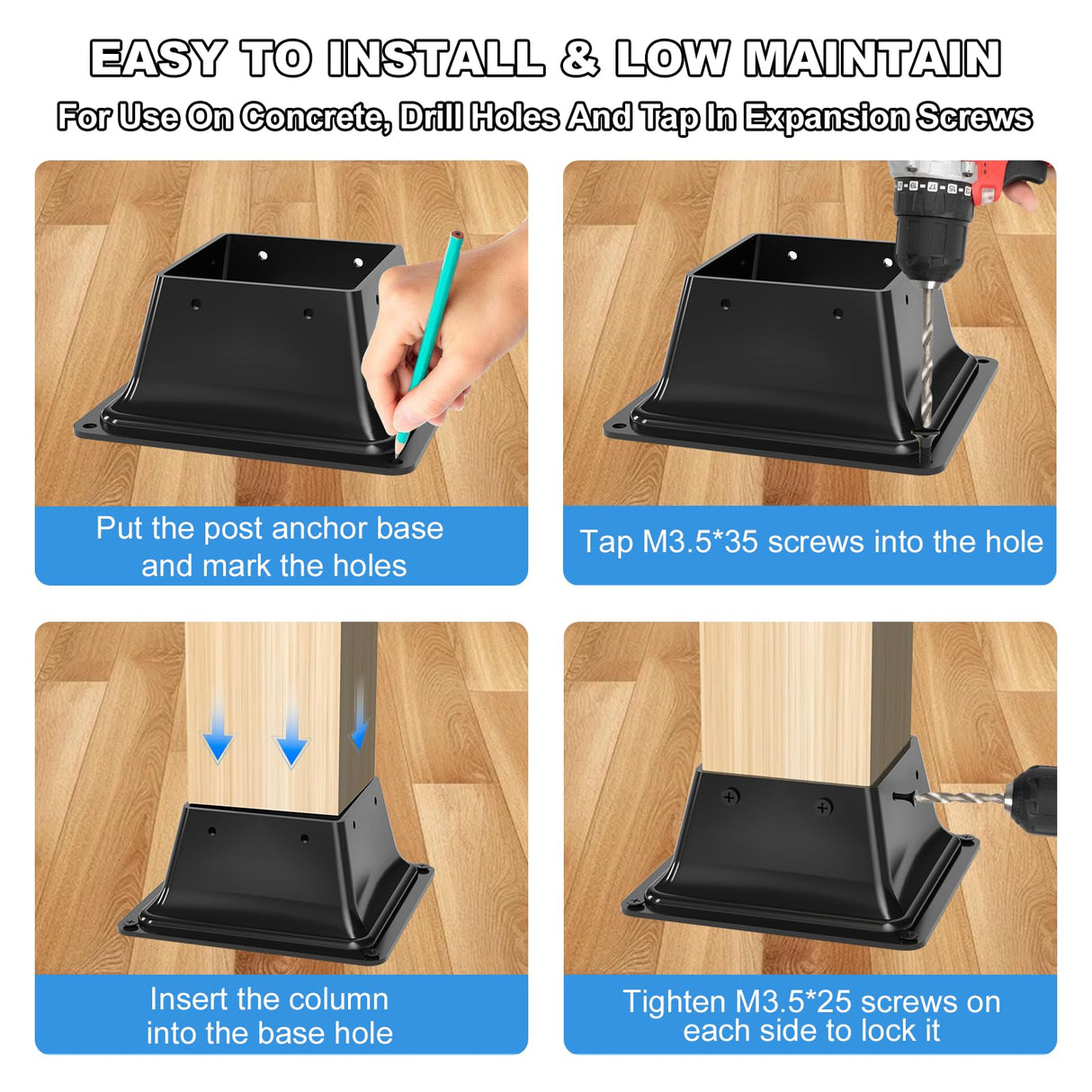 EASY TO INSTALL & LOW MAINTAIN

For Use On Concrete, Drill Holes And Tap In Expansion Screws

Put the post anchor base and mark the holes

Tap M3.5*35 screws into the hole

Insert the column into the base hole

Tighten M3.5*25 screws on each side to lock it