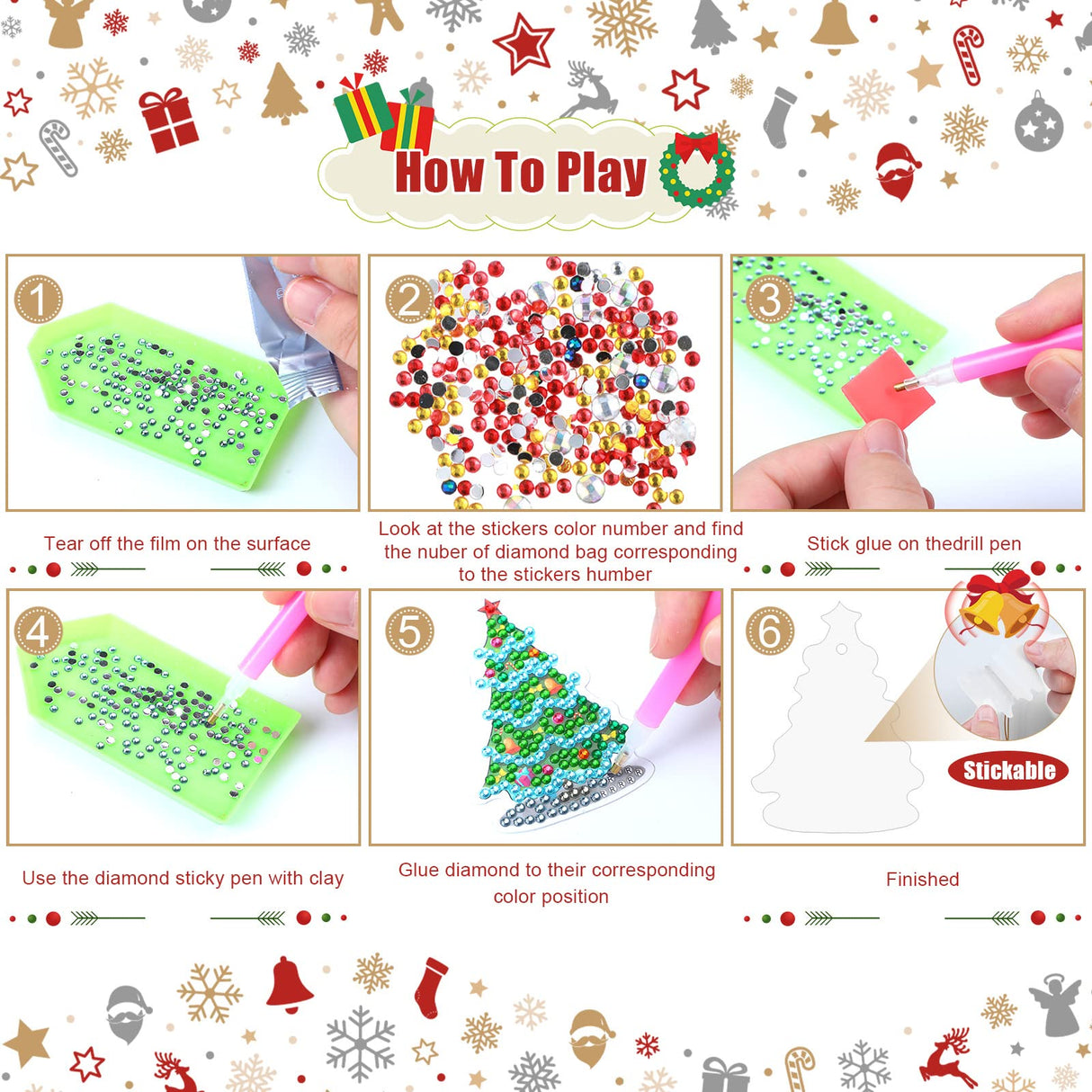 How To Play

1

Tear off the film on the surface

2

Look at the stickers color number and find the nuber of diamond bag corresponding to the stickers humber

3

Stick glue on thedrill pen

4

Use the diamond sticky pen with clay

5

Glue diamond to their corresponding color position

6

Stickable

Finished