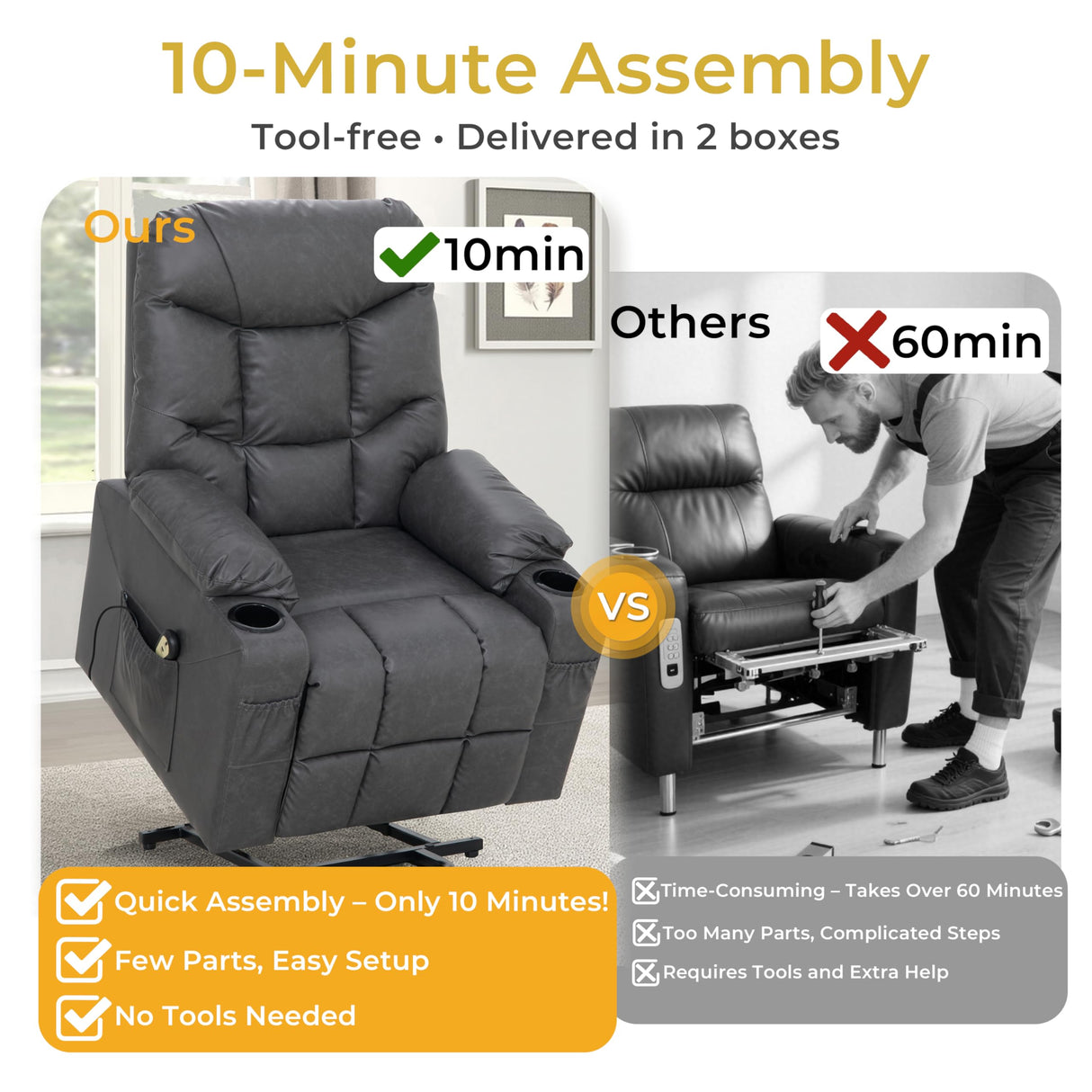 10-Minute Assembly

Tool-free • Delivered in 2 boxes

Ours

10min

Others

60min

VS

Quick Assembly – Only 10 Minutes!

Few Parts, Easy Setup

No Tools Needed

Time-Consuming – Takes Over 60 Minutes

Too Many Parts, Complicated Steps

Requires Tools and Extra Help