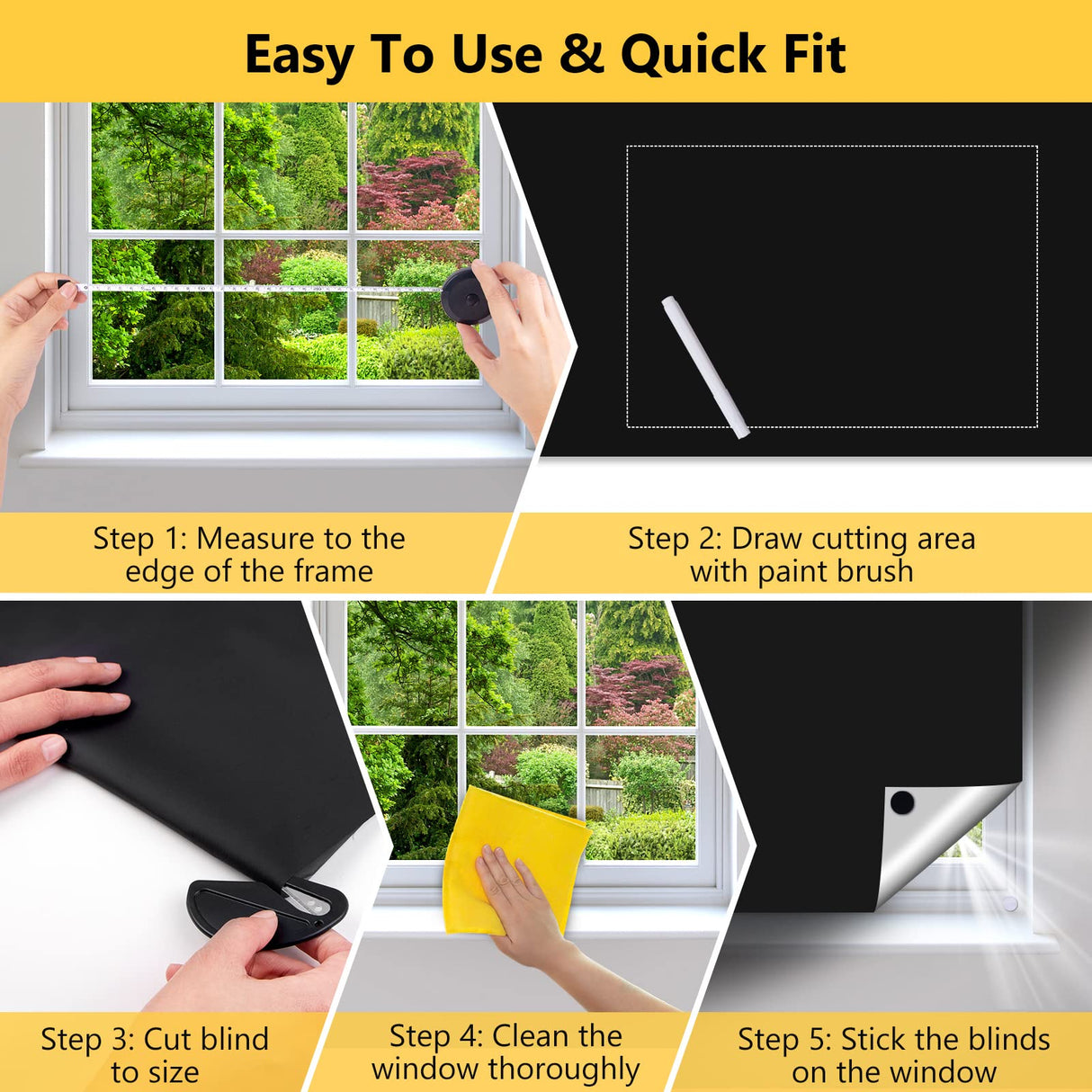 Easy To Use & Quick Fit

Step 1: Measure to the edge of the frame

Step 2: Draw cutting area with paint brush

Step 3: Cut blind to size

Step 4: Clean the window thoroughly

Step 5: Stick the blinds on the window