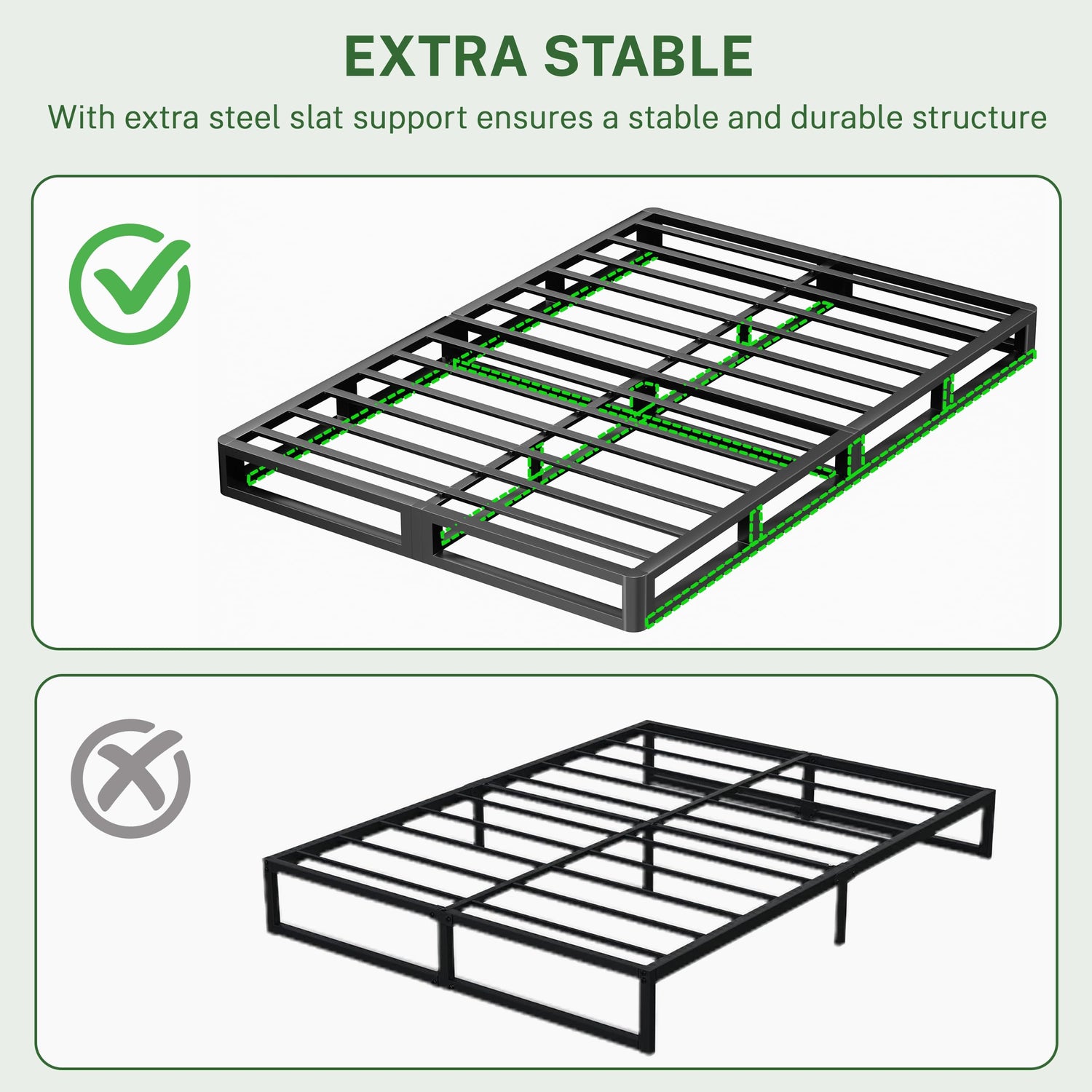 EXTRA STABLE

With extra steel slat support ensures a stable and durable structure