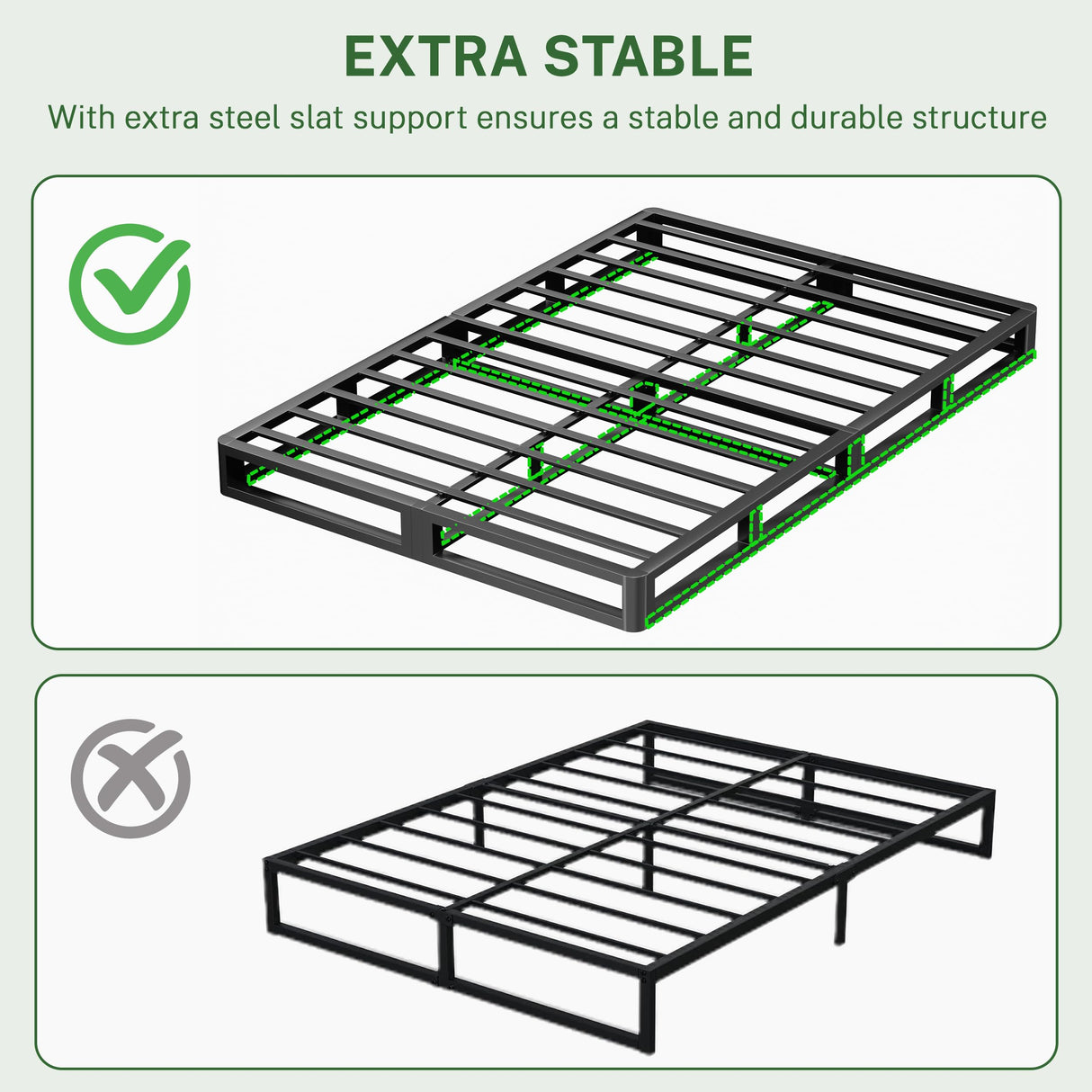 EXTRA STABLE

With extra steel slat support ensures a stable and durable structure