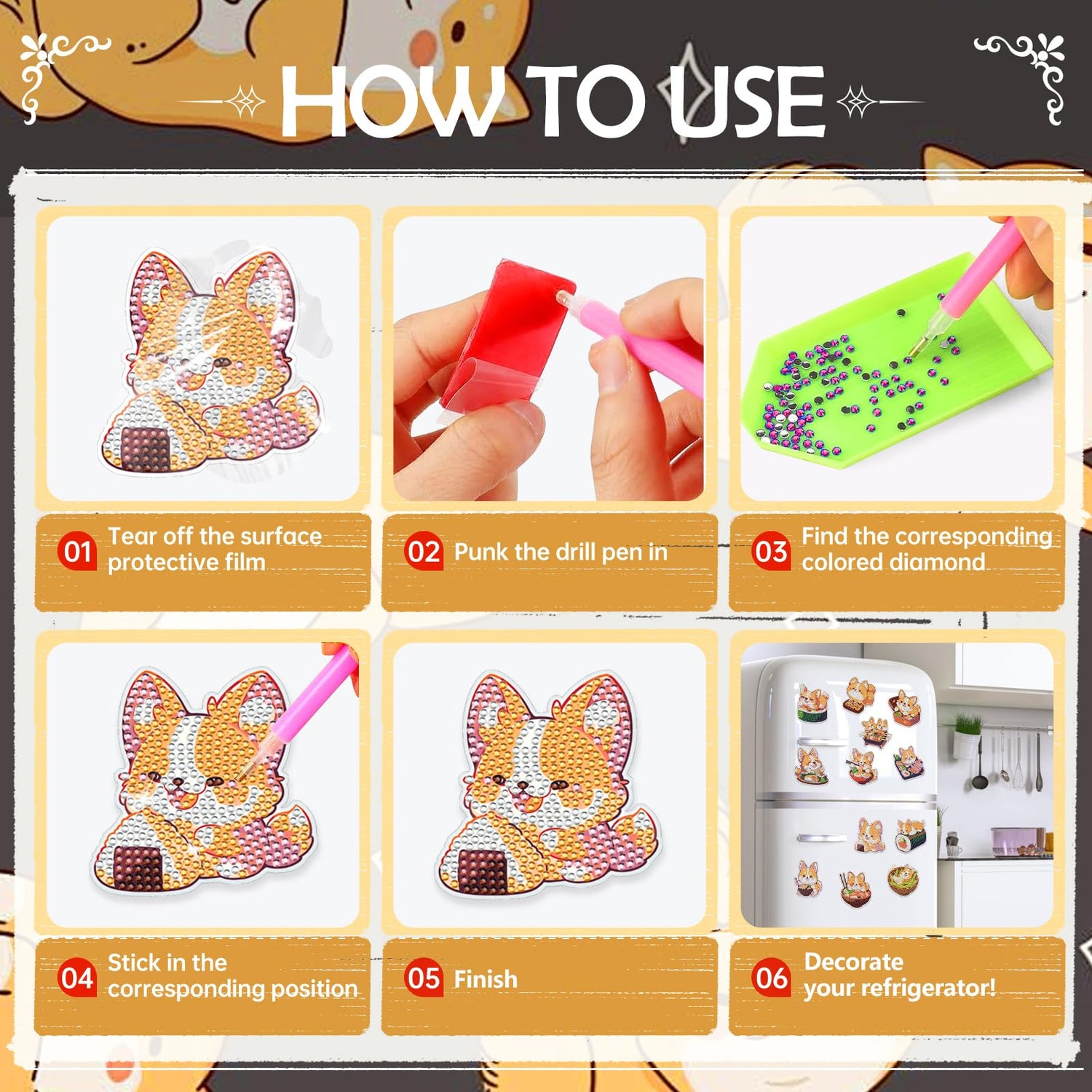 HOW TO USE

01 Tear off the surface protective film

02 Punk the drill pen in

03 Find the corresponding colored diamond

04 Stick in the corresponding position

05 Finish

06 Decorate your refrigerator!