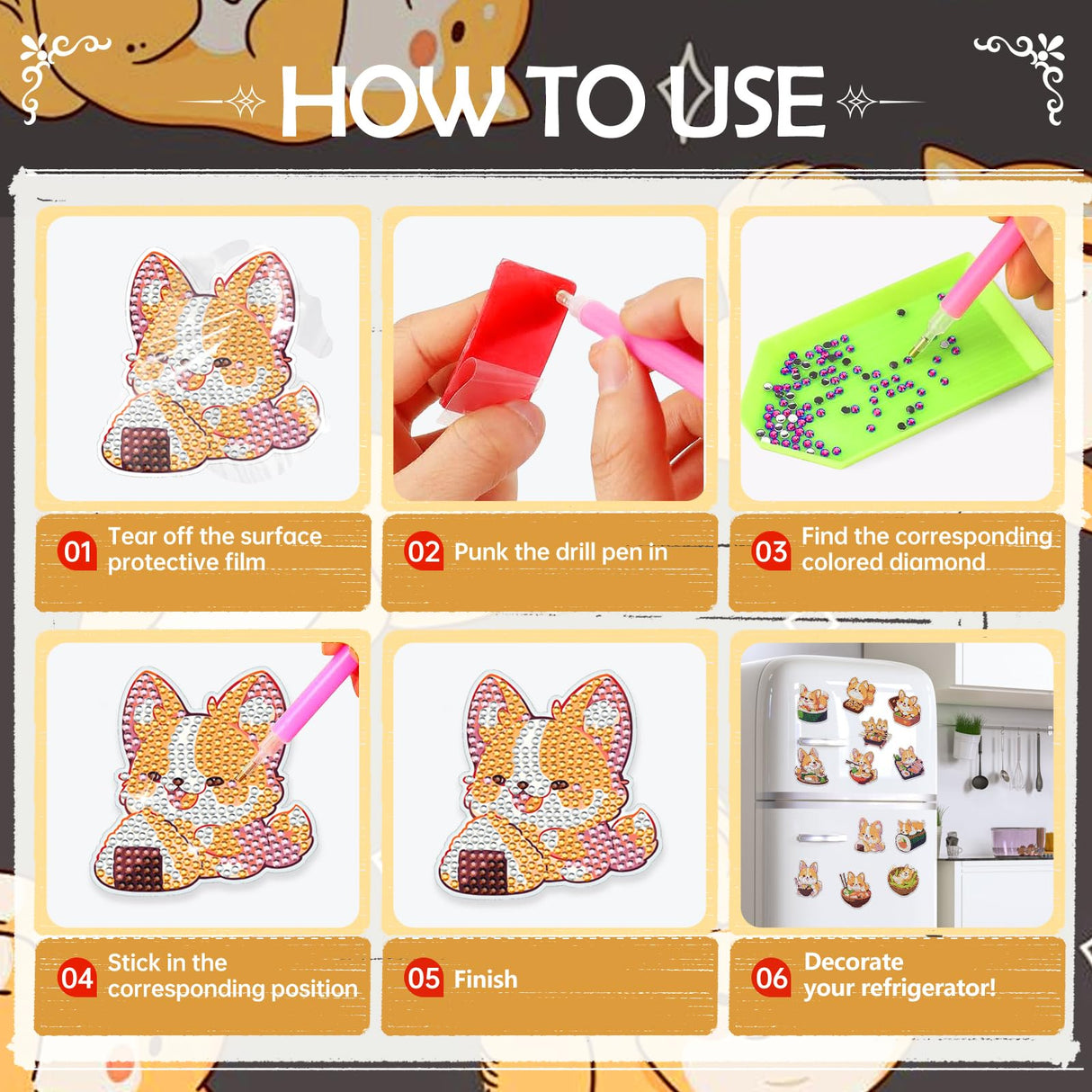 HOW TO USE

01 Tear off the surface protective film

02 Punk the drill pen in

03 Find the corresponding colored diamond

04 Stick in the corresponding position

05 Finish

06 Decorate your refrigerator!