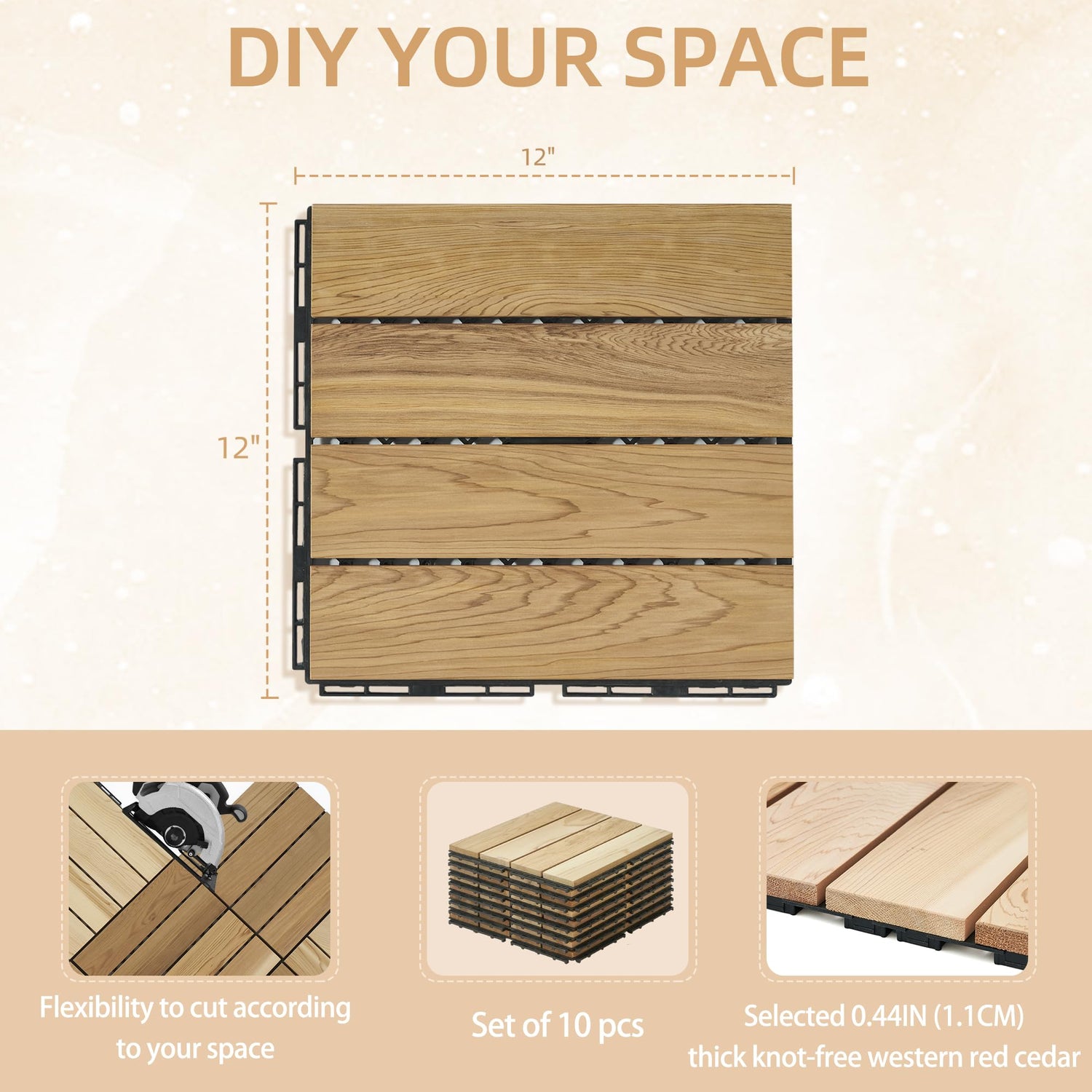 DIY YOUR SPACE

12"

12"

Flexibility to cut according to your space

Set of 10 pcs

Selected 0.44IN (1.1CM) thick knot-free western red cedar