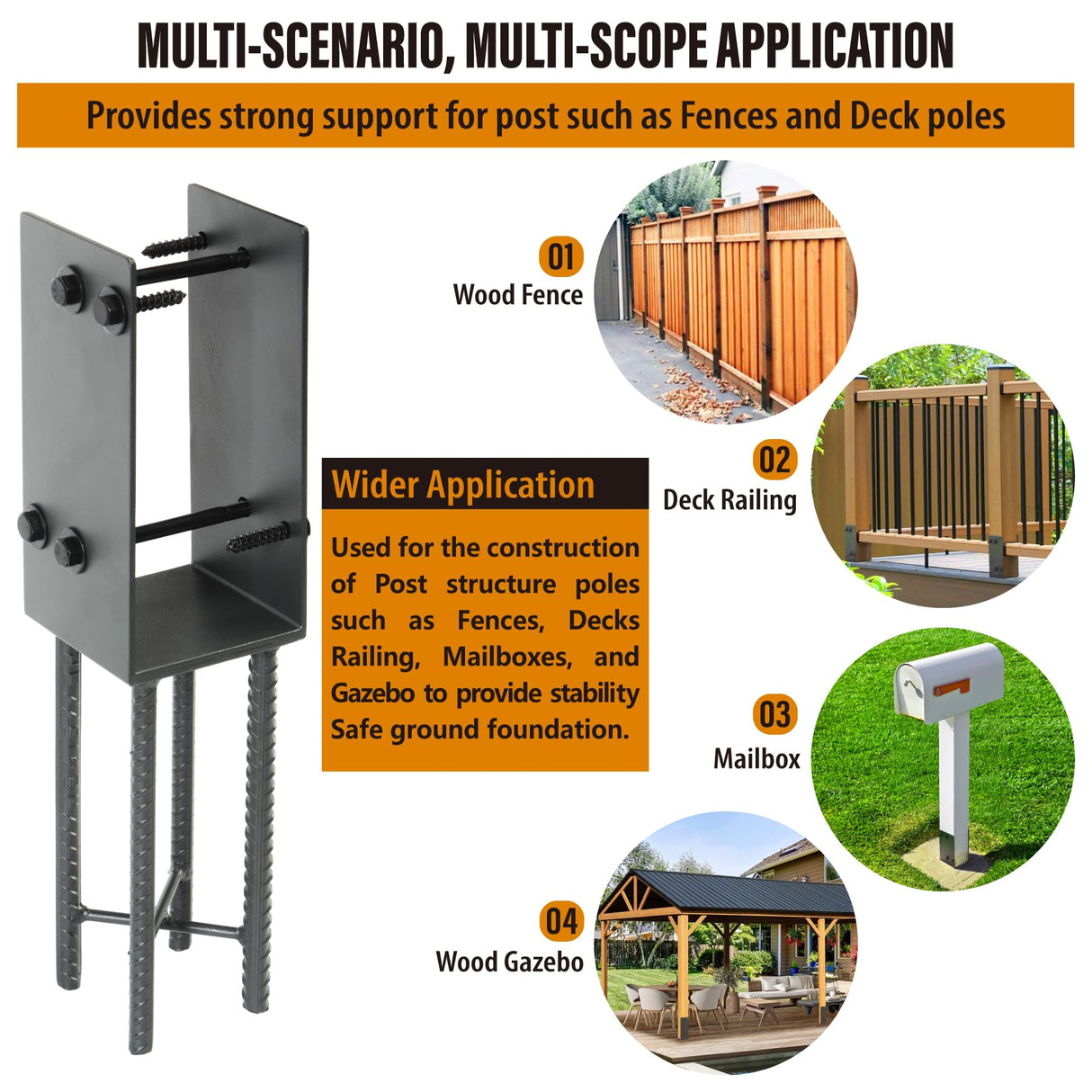 MULTI-SCENARIO, MULTI-SCOPE APPLICATION

Provides strong support for post such as Fences and Deck poles

Wider Application

Used for the construction of Post structure poles such as Fences, Decks Railing, Mailboxes, and Gazebo to provide stability Safe ground foundation.

01
Wood Fence

02
Deck Railing

03
Mailbox

04
Wood Gazebo