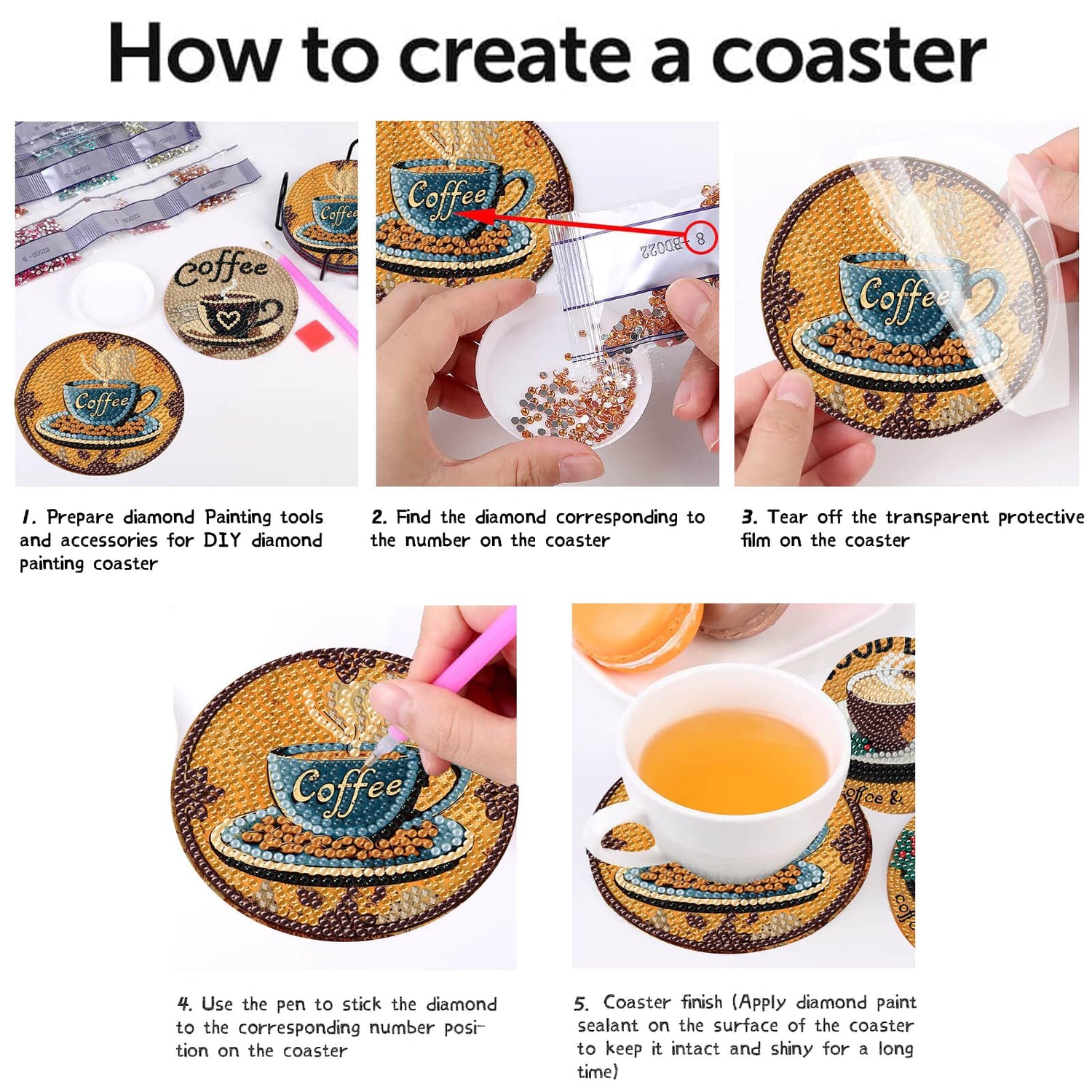 How to create a coaster

Coffee

Coffee

Coffee

Coffee

8 -BD022

Coffee

1. Prepare diamond Painting tools and accessories for DIY diamond painting coaster

2. Find the diamond corresponding to the number on the coaster

3. Tear off the transparent protective film on the coaster

Coffee

4. Use the pen to stick the diamond to the corresponding number position on the coaster

5. Coaster finish (Apply diamond paint sealant on the surface of the coaster to keep it intact and shiny for a long time)