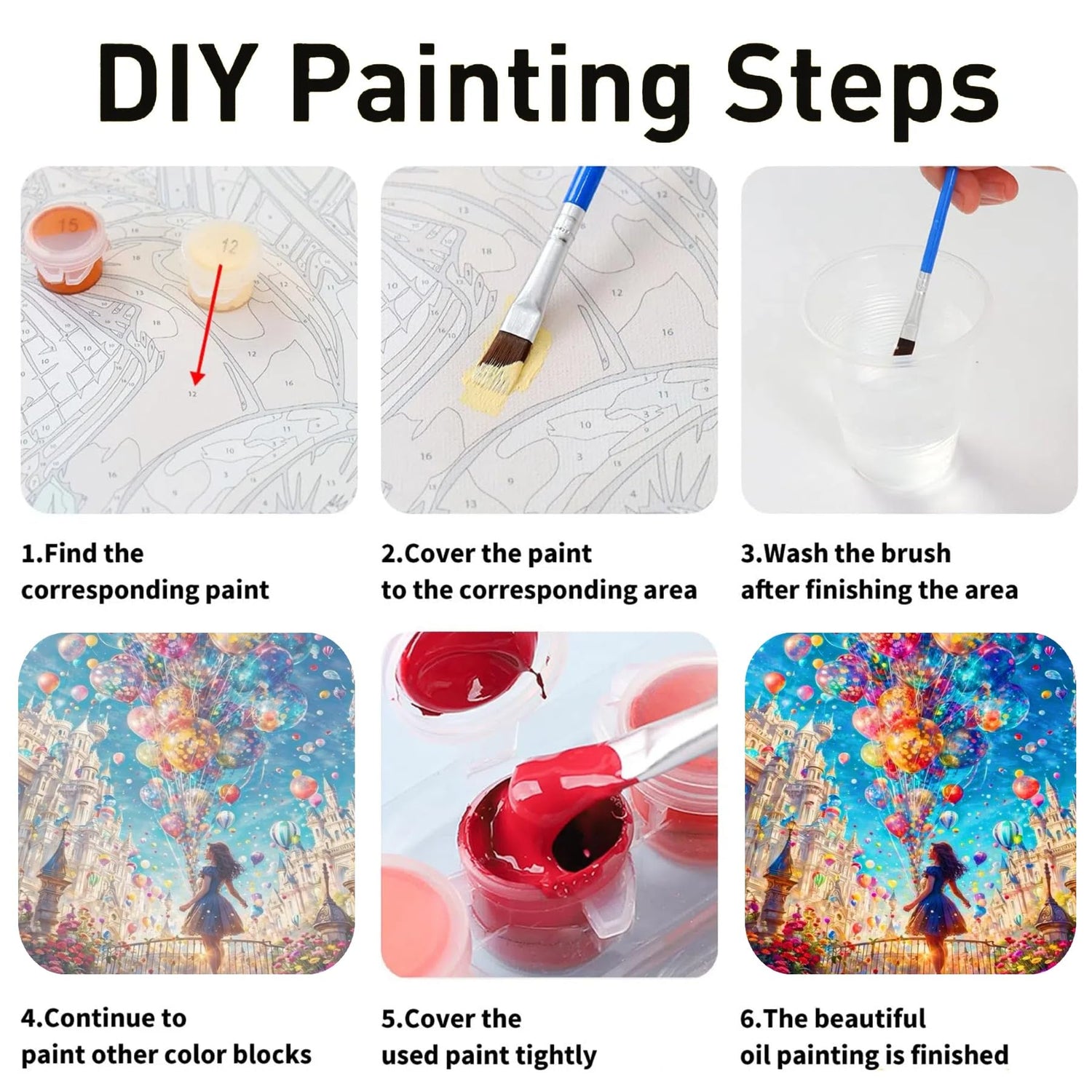 DIY Painting Steps

15

12

12

1.Find the corresponding paint

2.Cover the paint to the corresponding area

3.Wash the brush after finishing the area

4.Continue to paint other color blocks

5.Cover the used paint tightly

6.The beautiful oil painting is finished