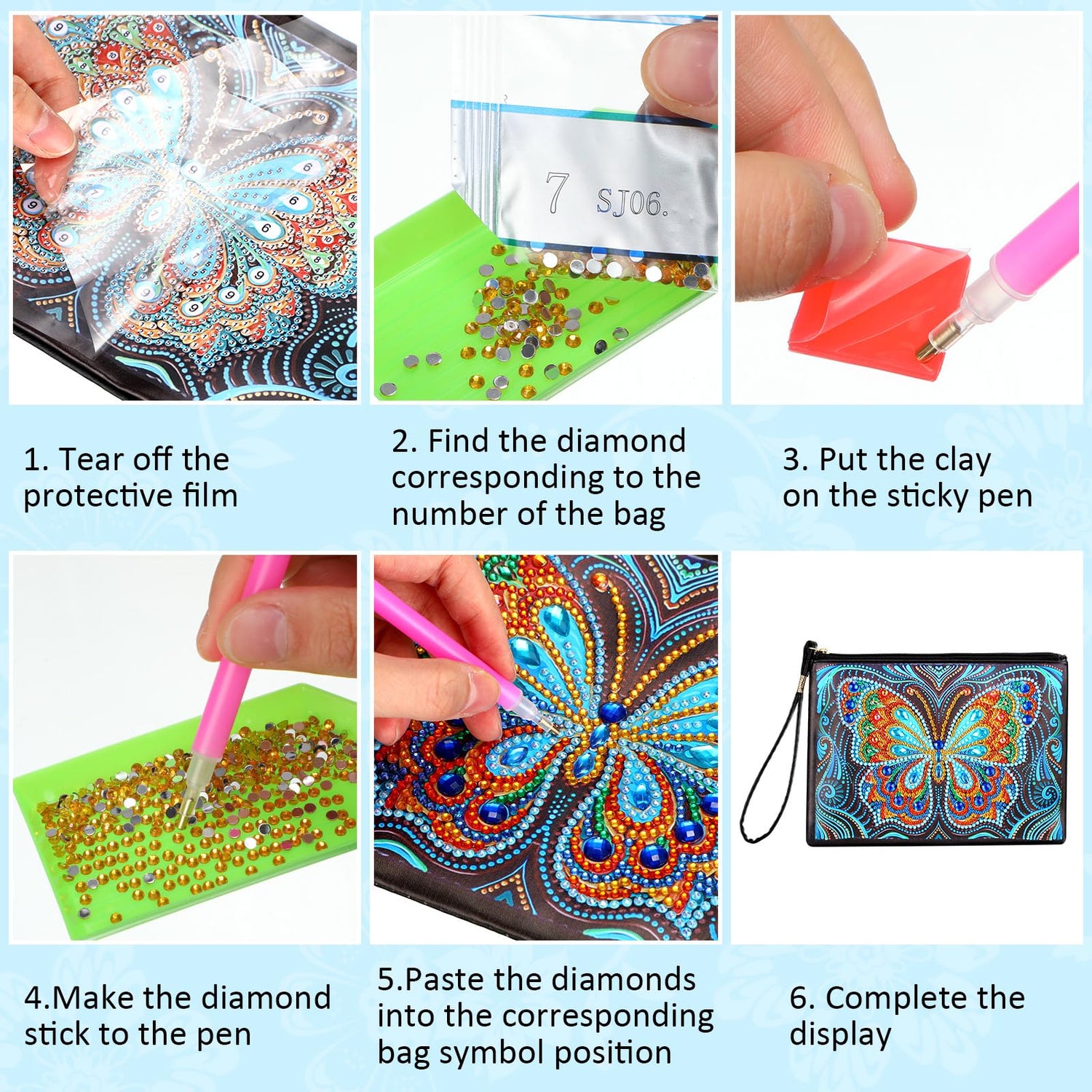 7 SJ06.

1. Tear off the protective film

2. Find the diamond corresponding to the number of the bag

3. Put the clay on the sticky pen

4.Make the diamond stick to the pen

5.Paste the diamonds into the corresponding bag symbol position

6. Complete the display