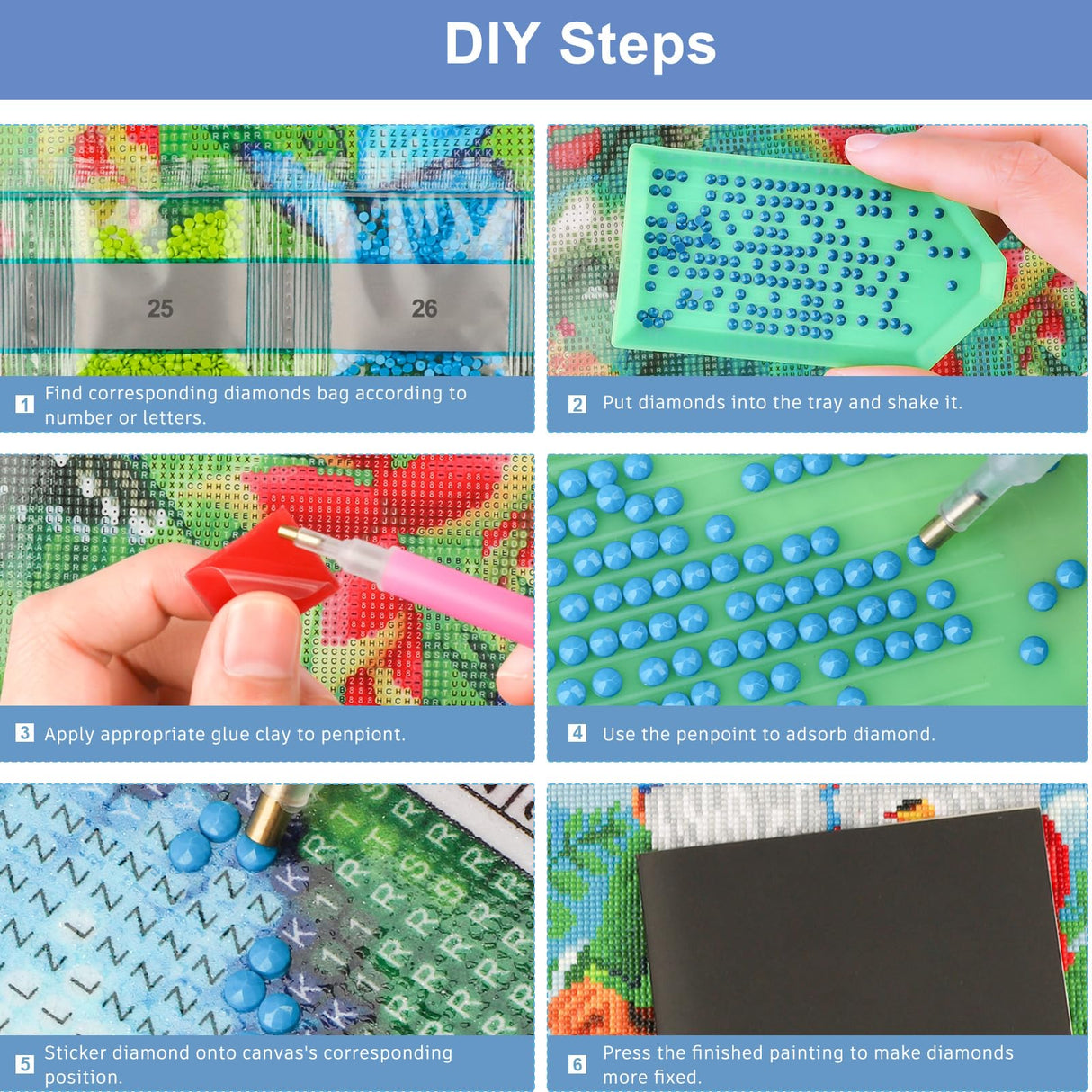 DIY Steps

25

26

1 Find corresponding diamonds bag according to number or letters.

2 Put diamonds into the tray and shake it.

3 Apply appropriate glue clay to penpiont.

4 Use the penpoint to adsorb diamond.

5 Sticker diamond onto canvas's corresponding position.

6 Press the finished painting to make diamonds more fixed.