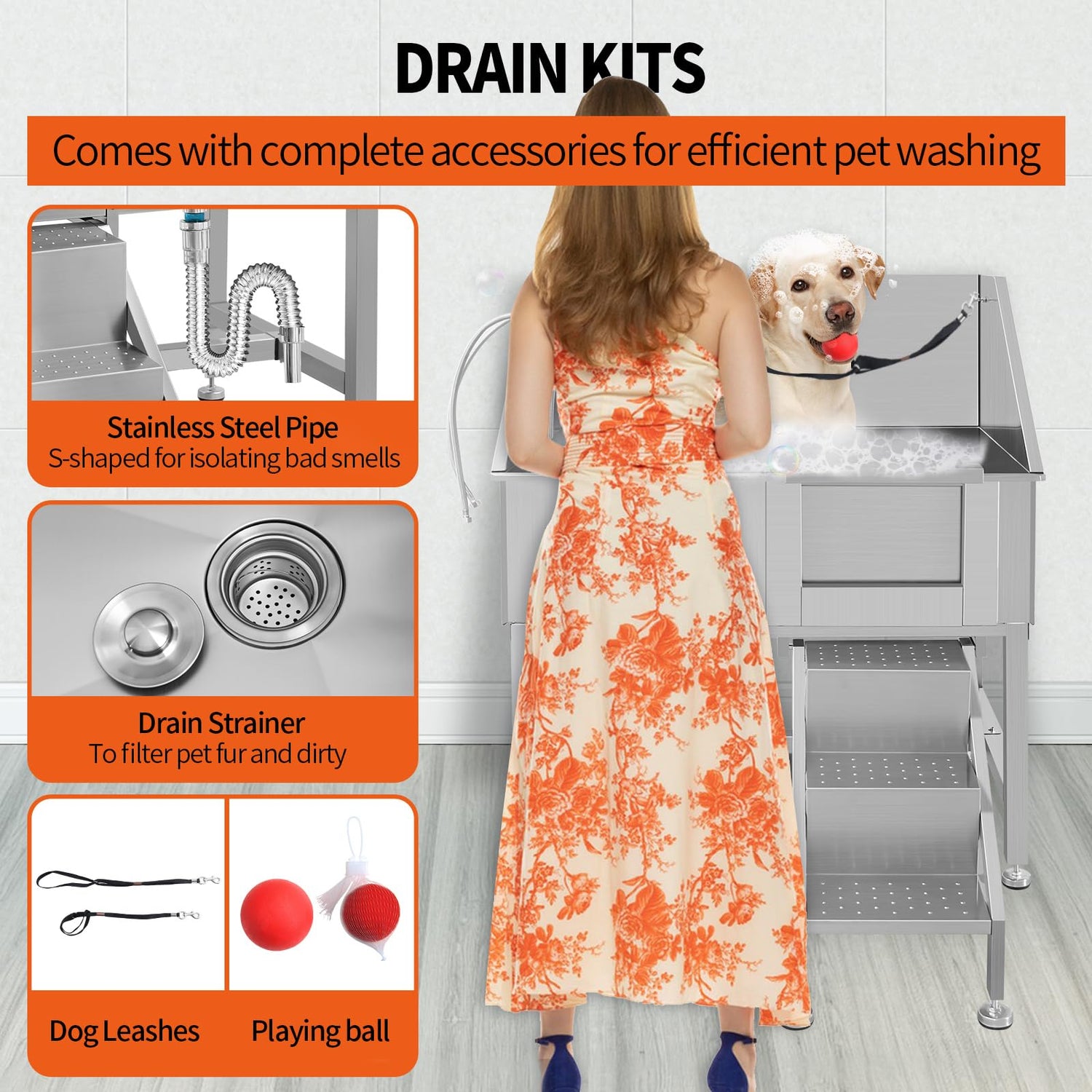 DRAIN KITS

Comes with complete accessories for efficient pet washing

Stainless Steel Pipe
S-shaped for isolating bad smells

Drain Strainer
To filter pet fur and dirty

Dog Leashes

Playing ball