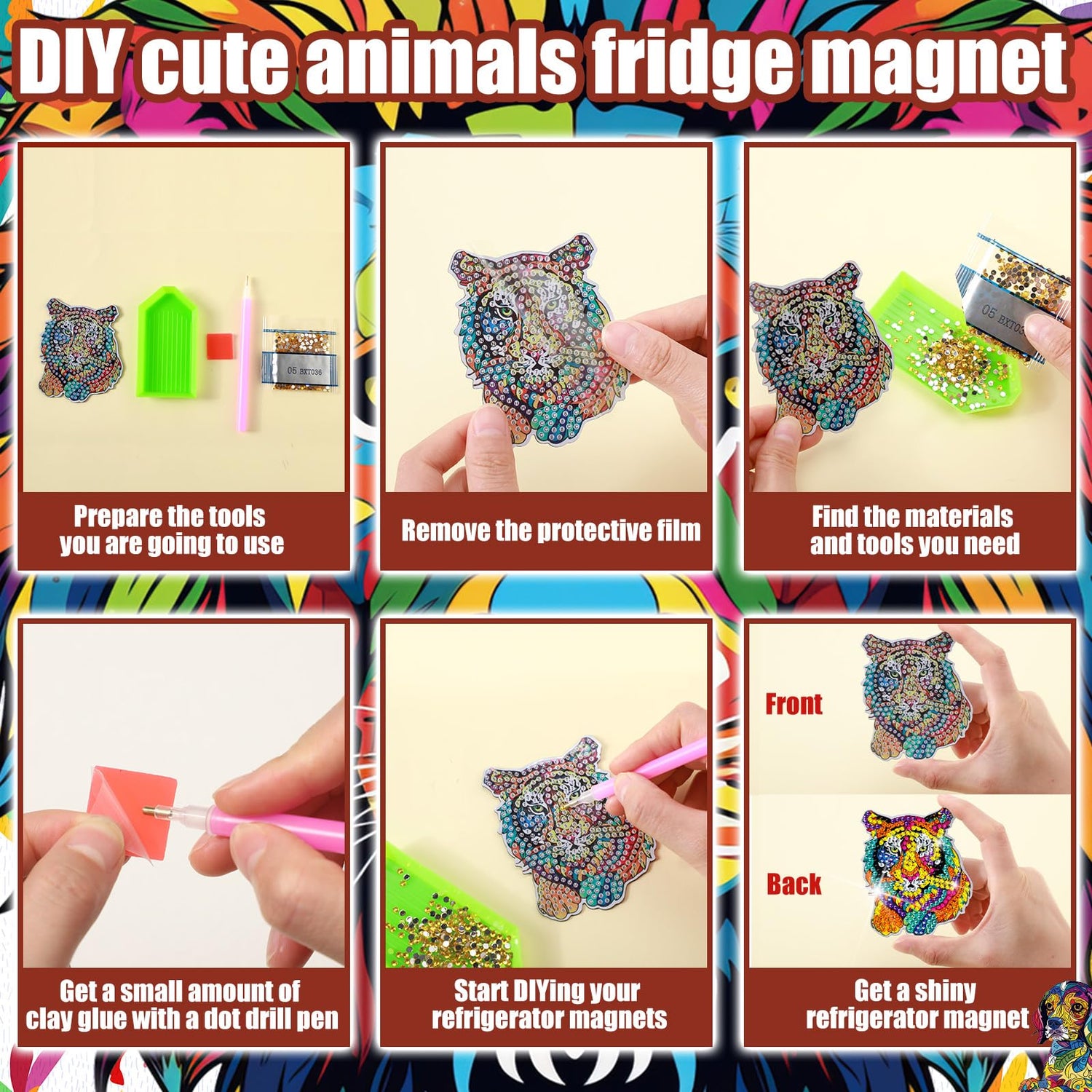 DIY cute animals fridge magnet

05 BXT036

Prepare the tools you are going to use

Remove the protective film

05 BXT03

Find the materials and tools you need

Get a small amount of clay glue with a dot drill pen

Start DIYing your refrigerator magnets

Front

Back

Get a shiny refrigerator magnet