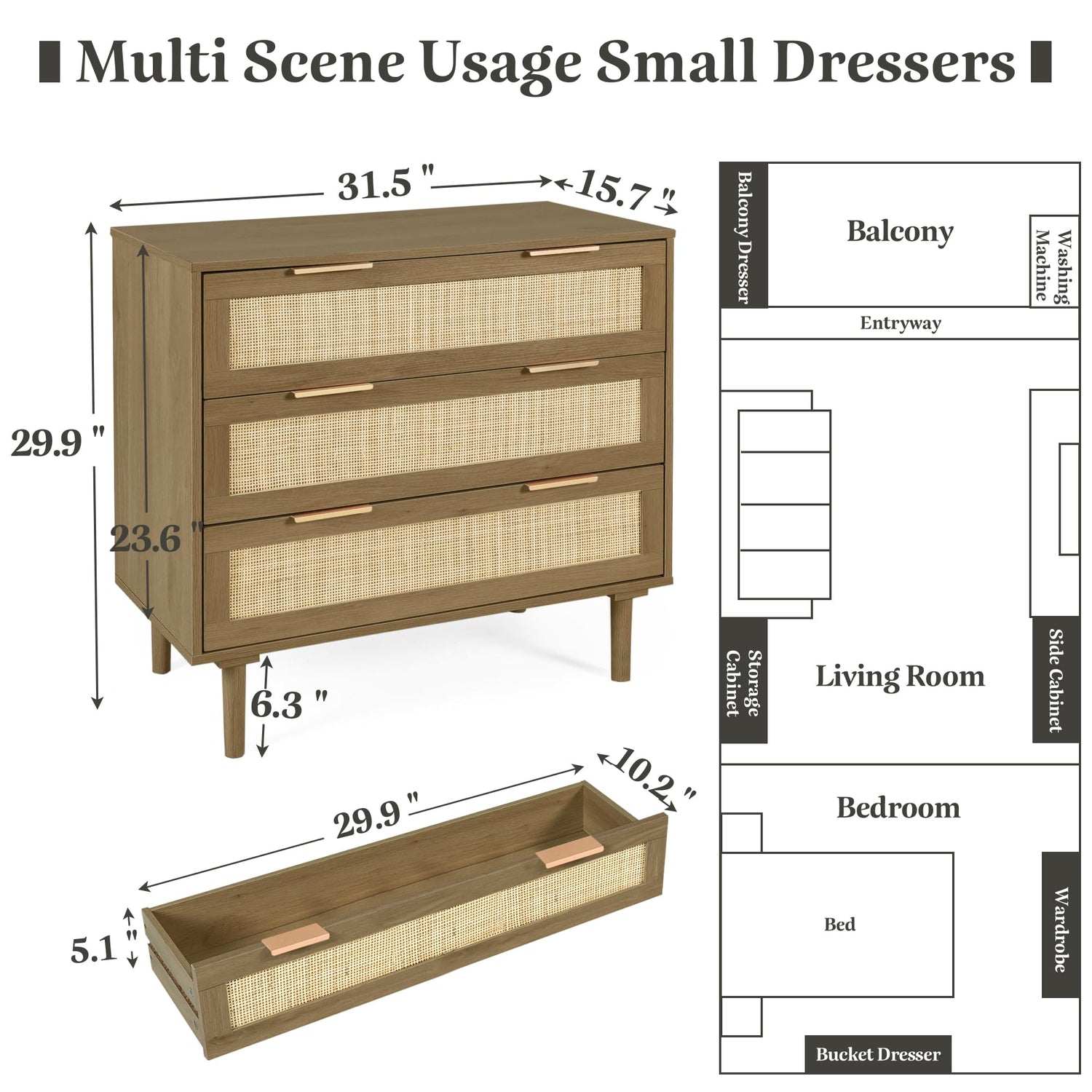 Multi Scene Usage Small Dressers

31.5 "
15.7 "
29.9 "
23.6 "
6.3 "
29.9 "
10.2 "
5.1 "

Balcony Dresser
Balcony
Washing Machine
Entryway
Storage Cabinet
Living Room
Side Cabinet
Bedroom
Bed
Wardrobe
Bucket Dresser