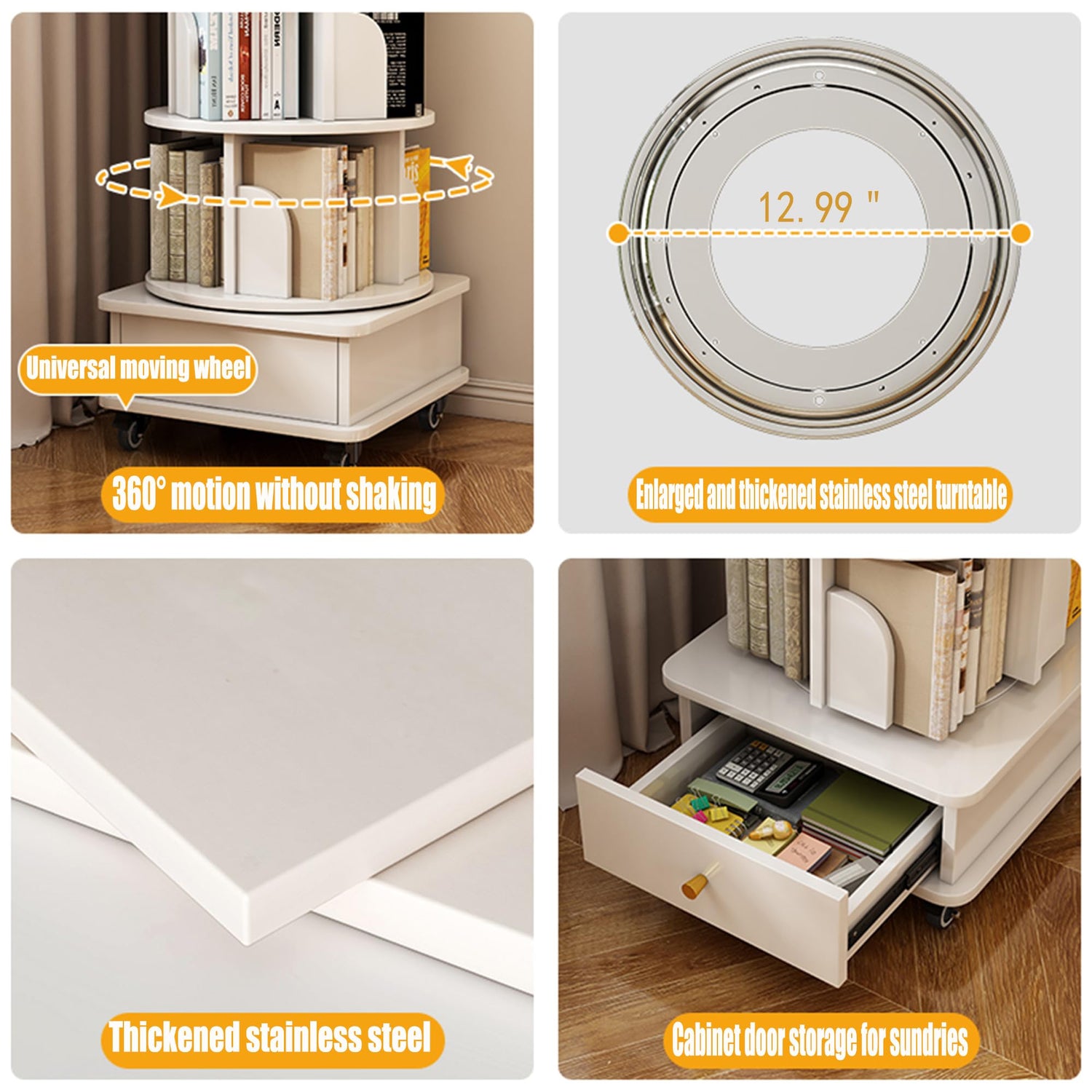 Universal moving wheel

360° motion without shaking

12. 99 "

Enlarged and thickened stainless steel turntable

Thickened stainless steel

Cabinet door storage for sundries