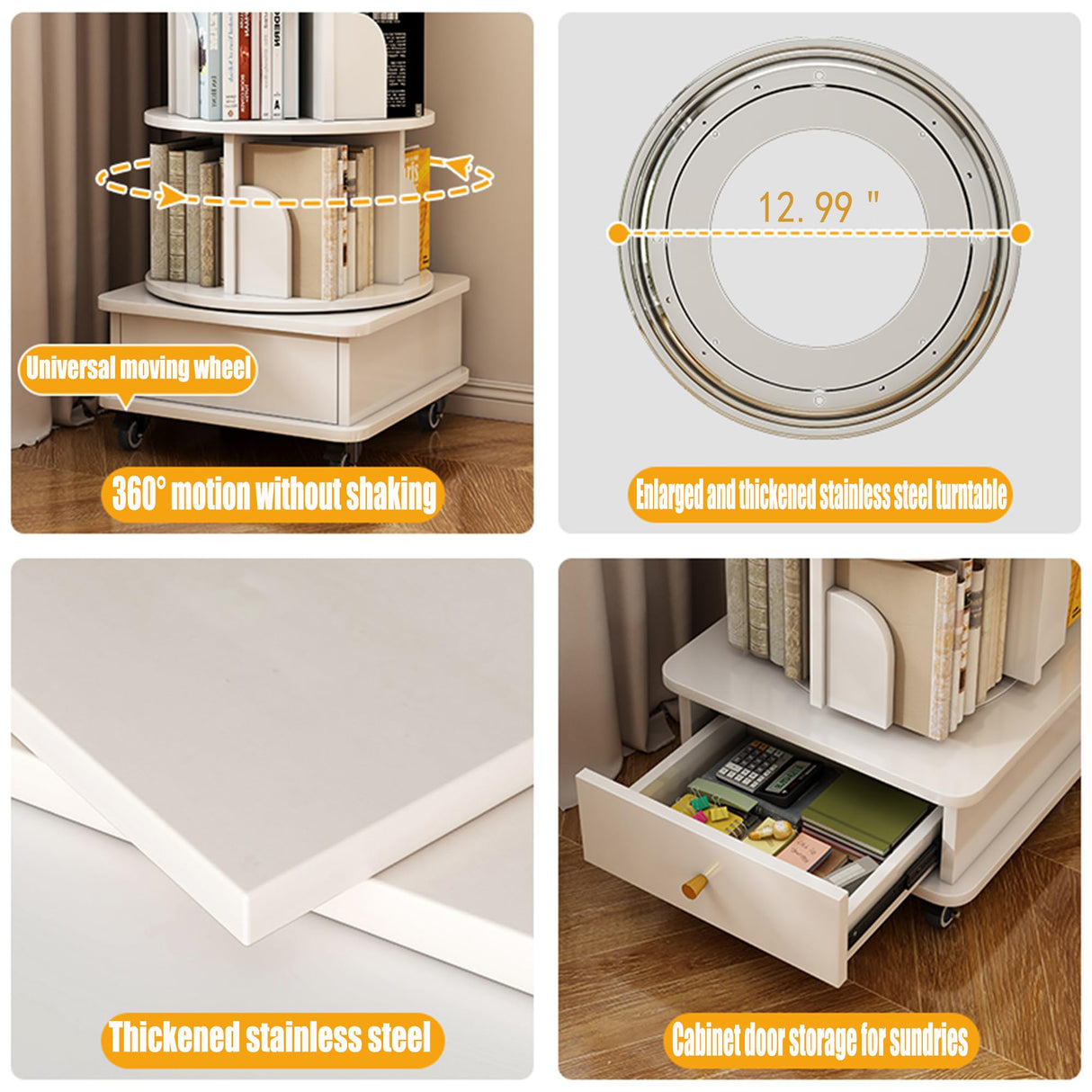 Universal moving wheel

360° motion without shaking

12. 99 "

Enlarged and thickened stainless steel turntable

Thickened stainless steel

Cabinet door storage for sundries