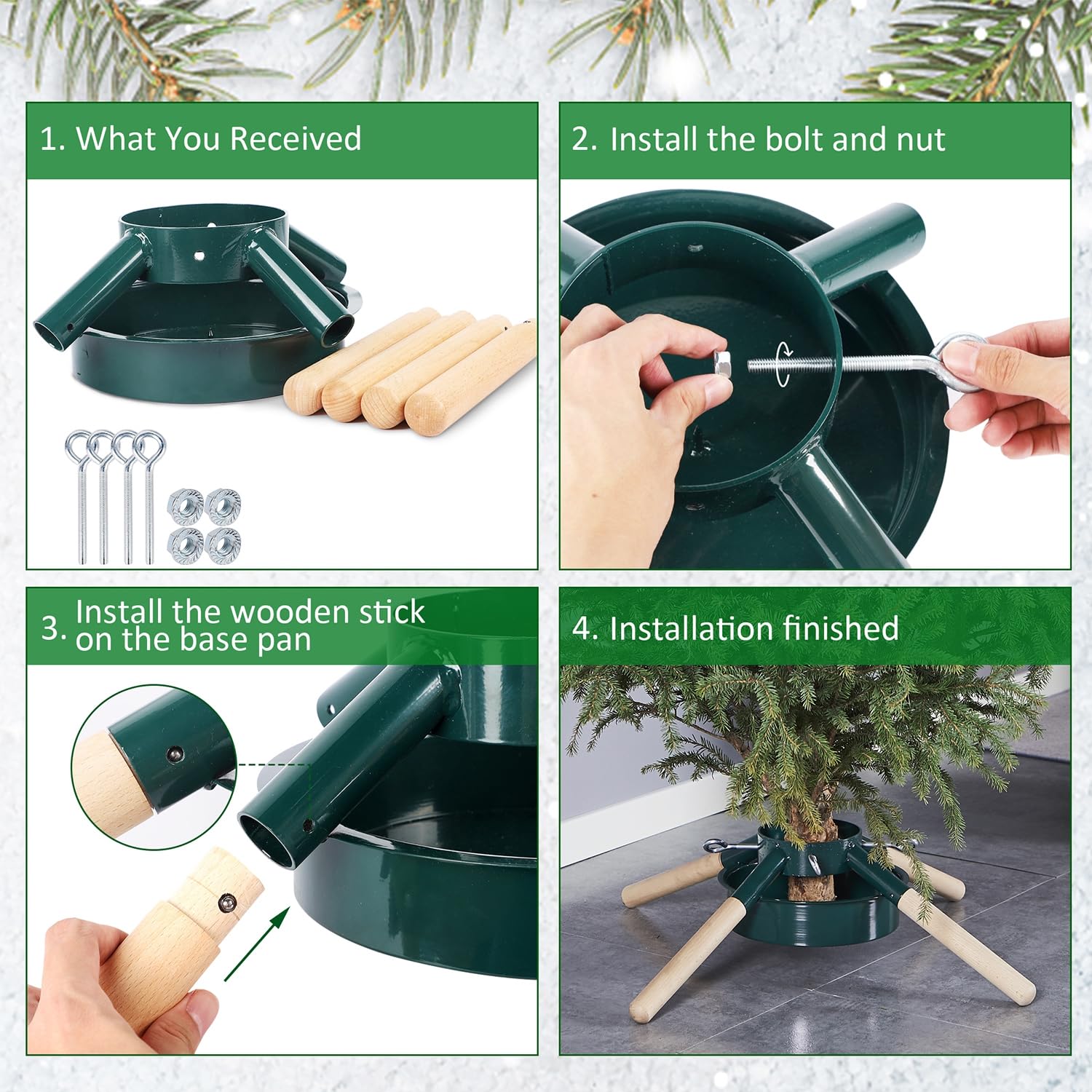 1. What You Received

2. Install the bolt and nut

3. Install the wooden stick on the base pan

4. Installation finished