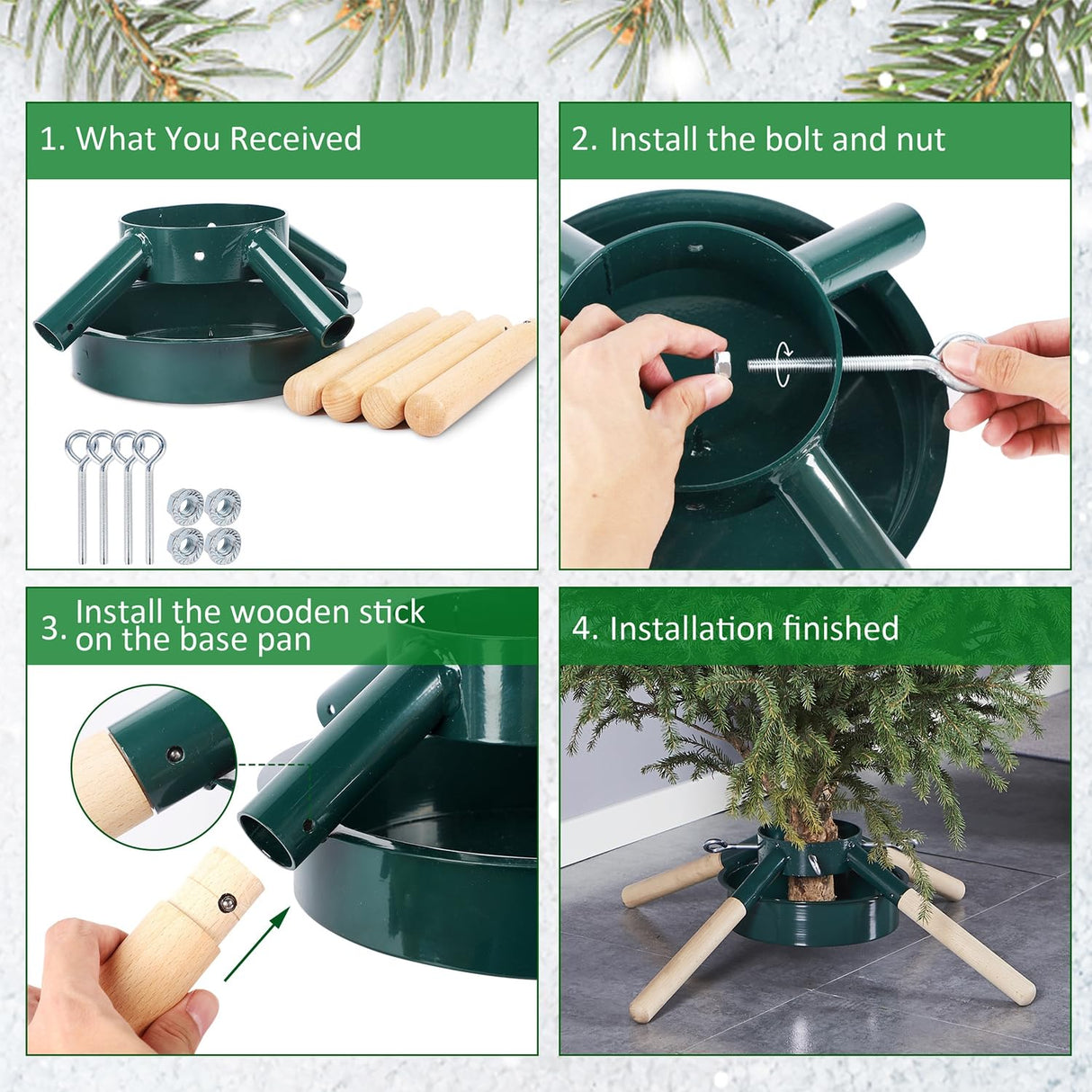 1. What You Received

2. Install the bolt and nut

3. Install the wooden stick on the base pan

4. Installation finished