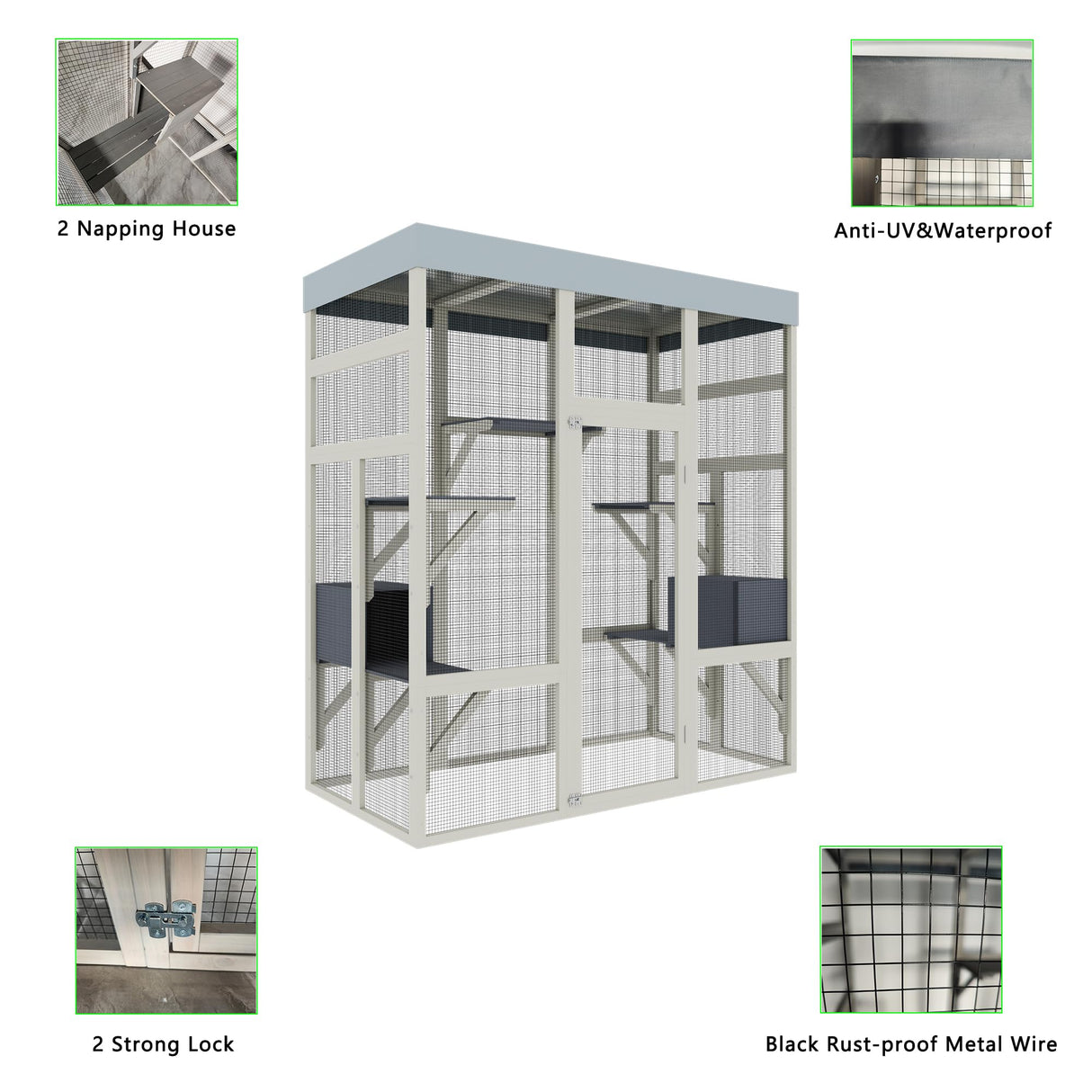 2 Napping House

Anti-UV&Waterproof

2 Strong Lock

Black Rust-proof Metal Wire