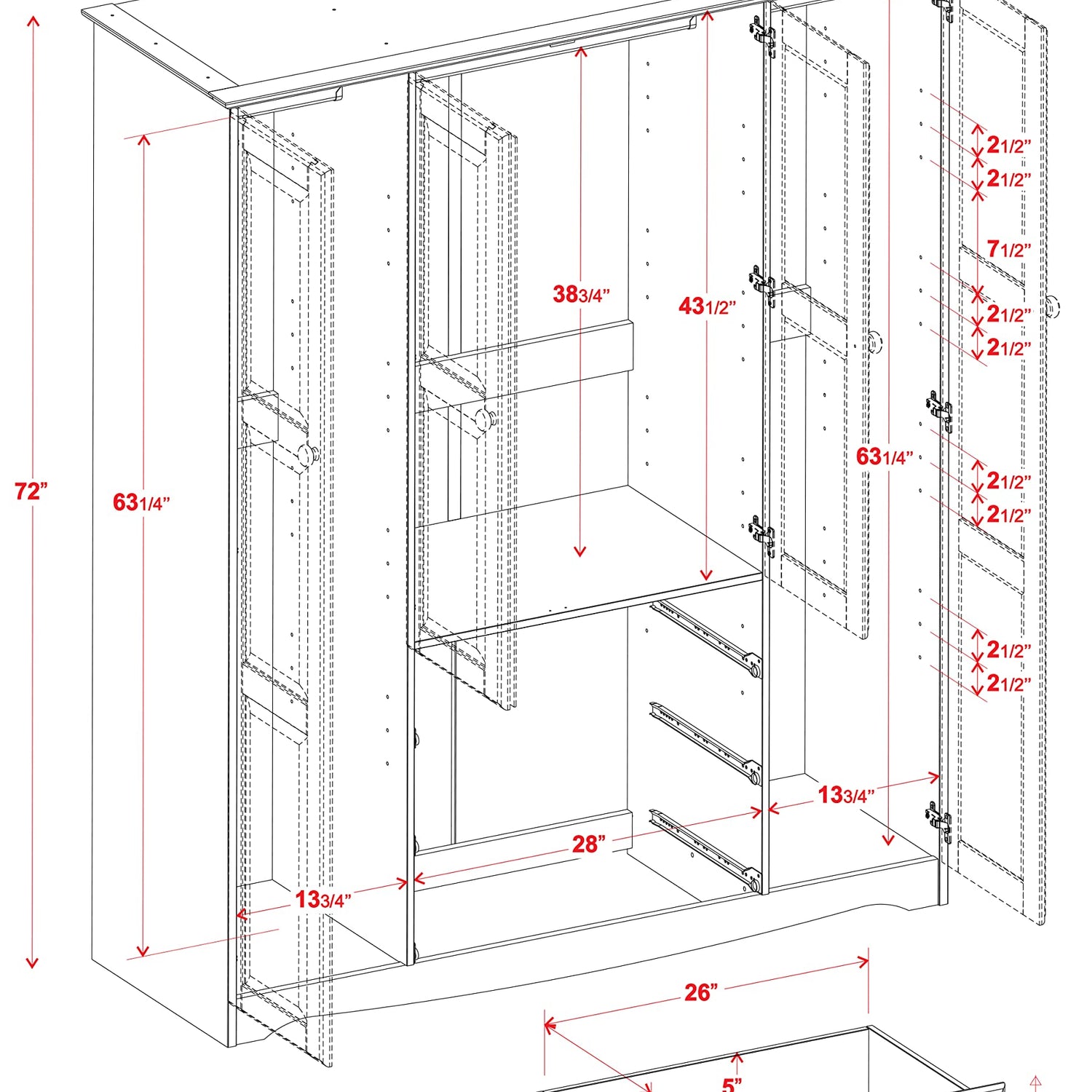 72”

63 1/4”

38 3/4”

43 1/2”

63 1/4”

2 1/2”
2 1/2”
7 1/2”
2 1/2”
2 1/2”
2 1/2”
2 1/2”
2 1/2”
2 1/2”

13 3/4”

28”

13 3/4”

26”

5”