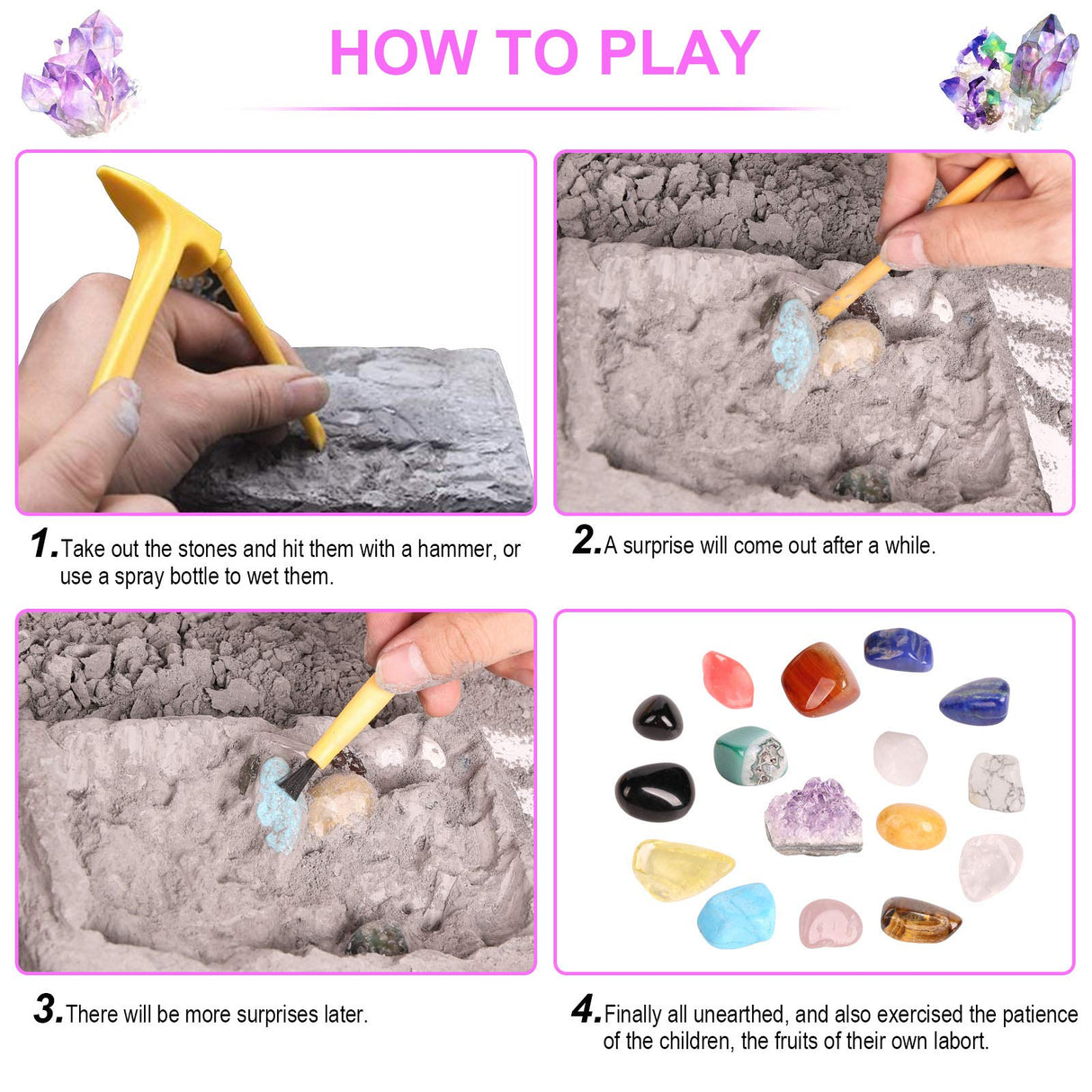 HOW TO PLAY

1. Take out the stones and hit them with a hammer, or use a spray bottle to wet them.

2. A surprise will come out after a while.

3. There will be more surprises later.

4. Finally all unearthed, and also exercised the patience of the children, the fruits of their own labort.