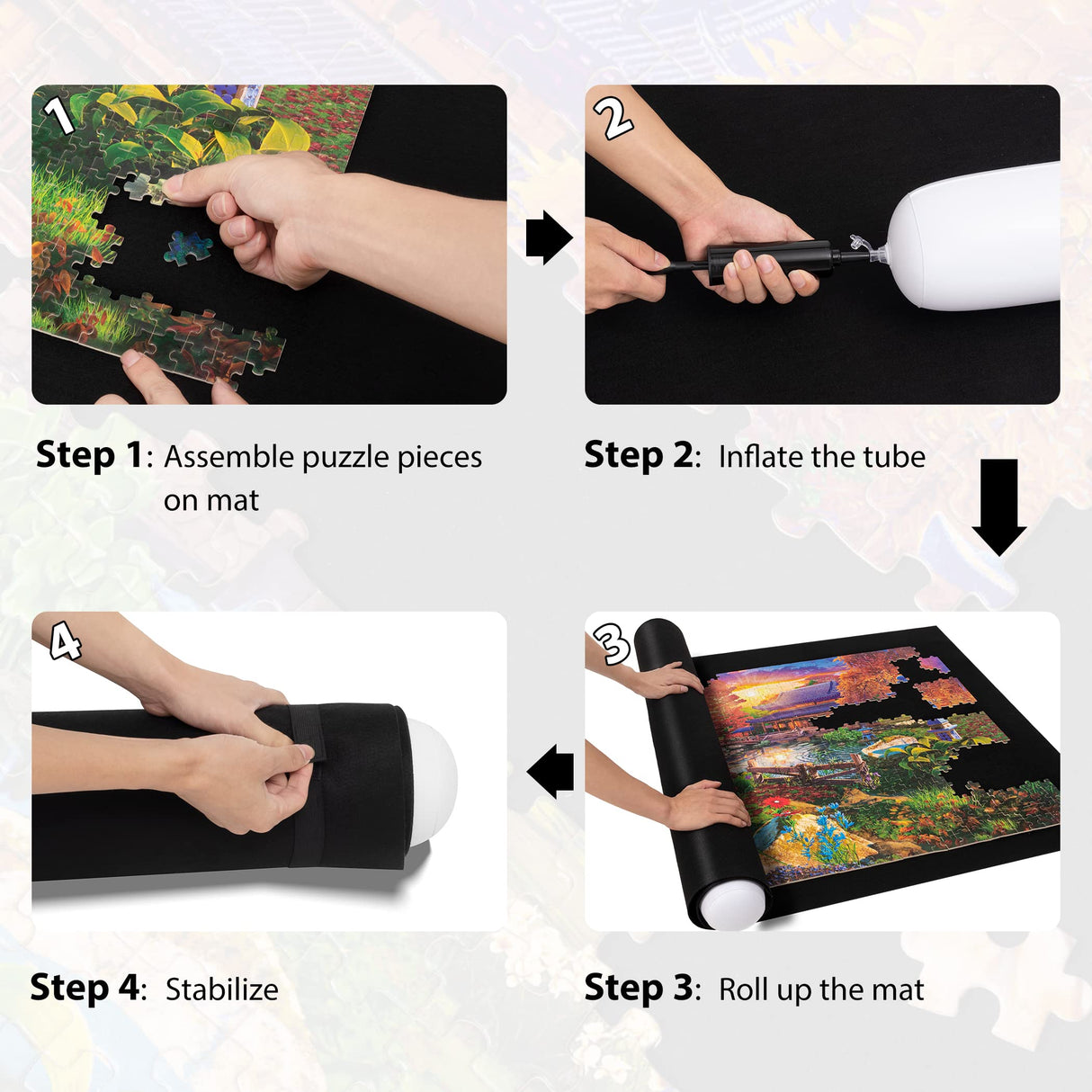 1

2

Step 1: Assemble puzzle pieces on mat

Step 2: Inflate the tube

4

3

Step 4: Stabilize

Step 3: Roll up the mat