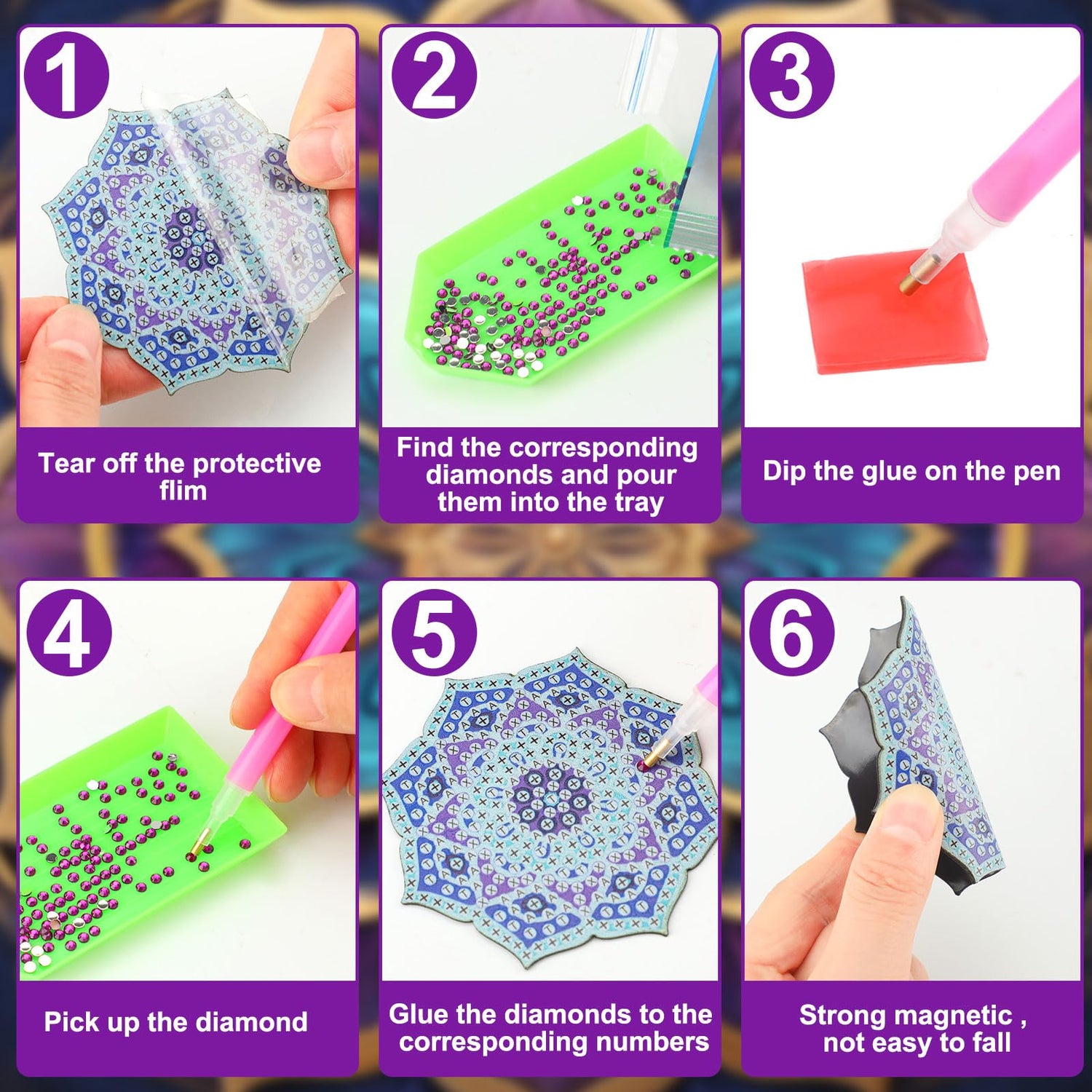 1

Tear off the protective flim

2

Find the corresponding diamonds and pour them into the tray

3

Dip the glue on the pen

4

Pick up the diamond

5

Glue the diamonds to the corresponding numbers

6

Strong magnetic , not easy to fall