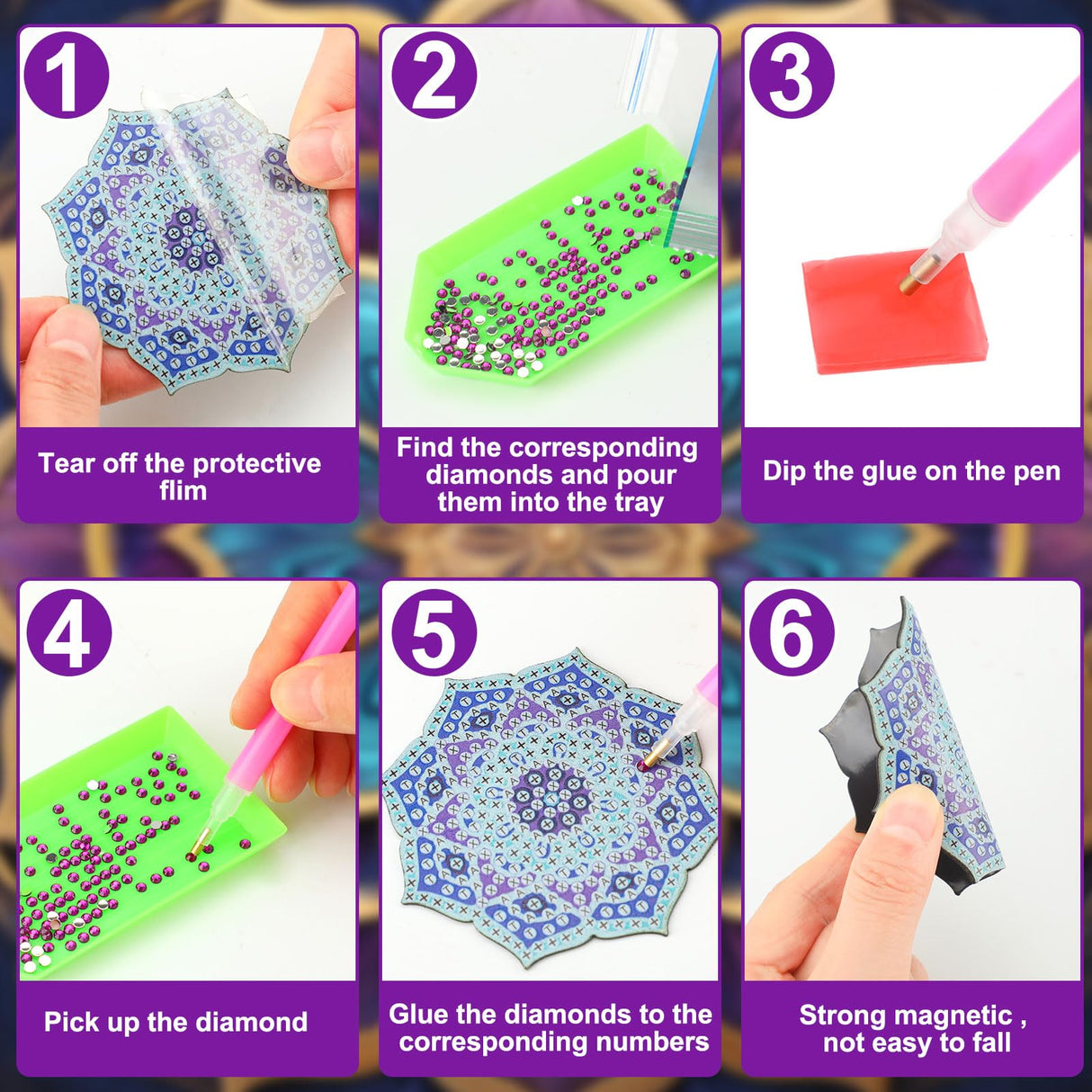 1

Tear off the protective flim

2

Find the corresponding diamonds and pour them into the tray

3

Dip the glue on the pen

4

Pick up the diamond

5

Glue the diamonds to the corresponding numbers

6

Strong magnetic , not easy to fall