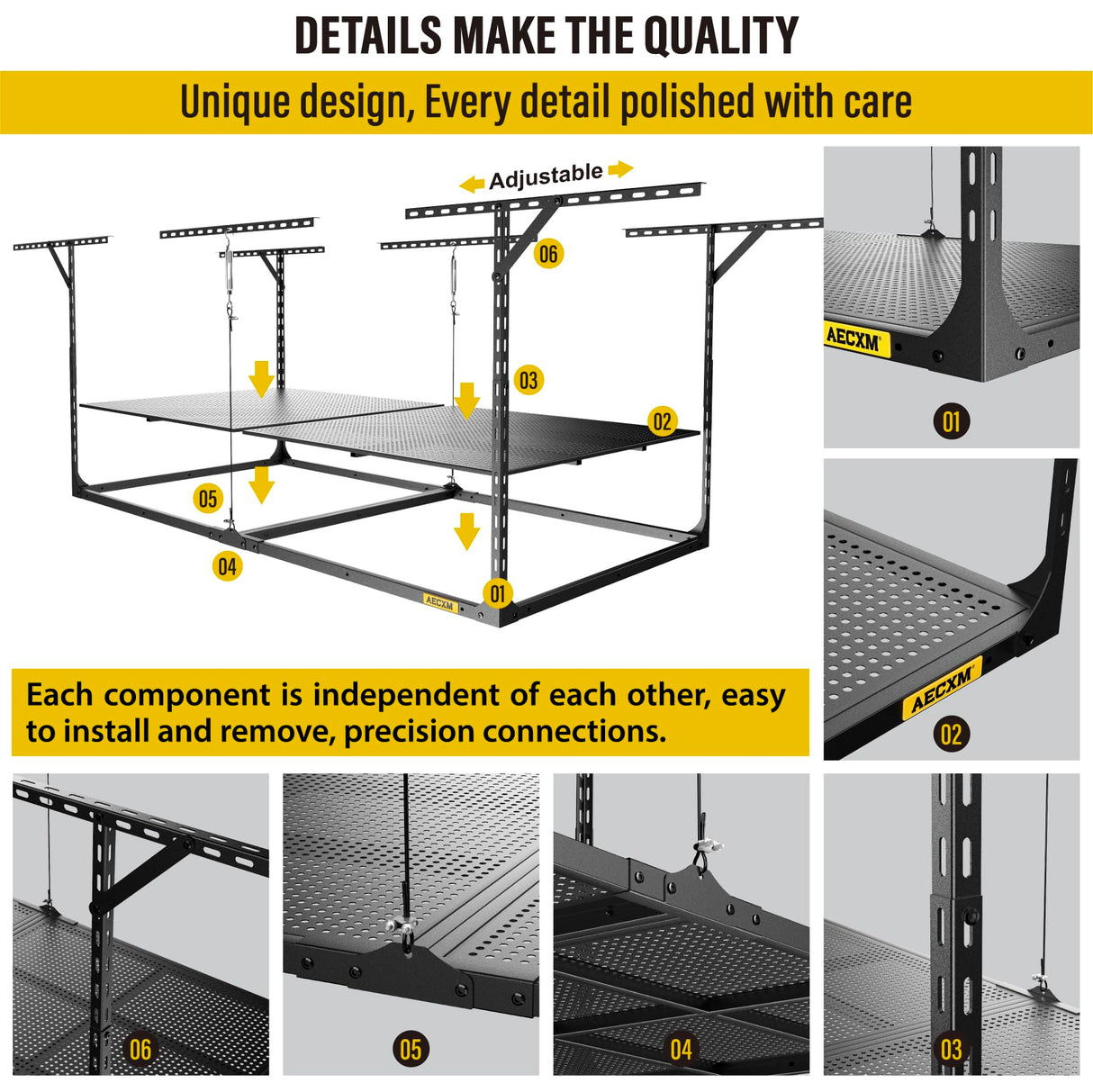 DETAILS MAKE THE QUALITY

Unique design, Every detail polished with care

Adjustable

06

03

02

05

04

01

AECXM

AECXM

01

AECXM

02

Each component is independent of each other, easy to install and remove, precision connections.

06

05

04

03