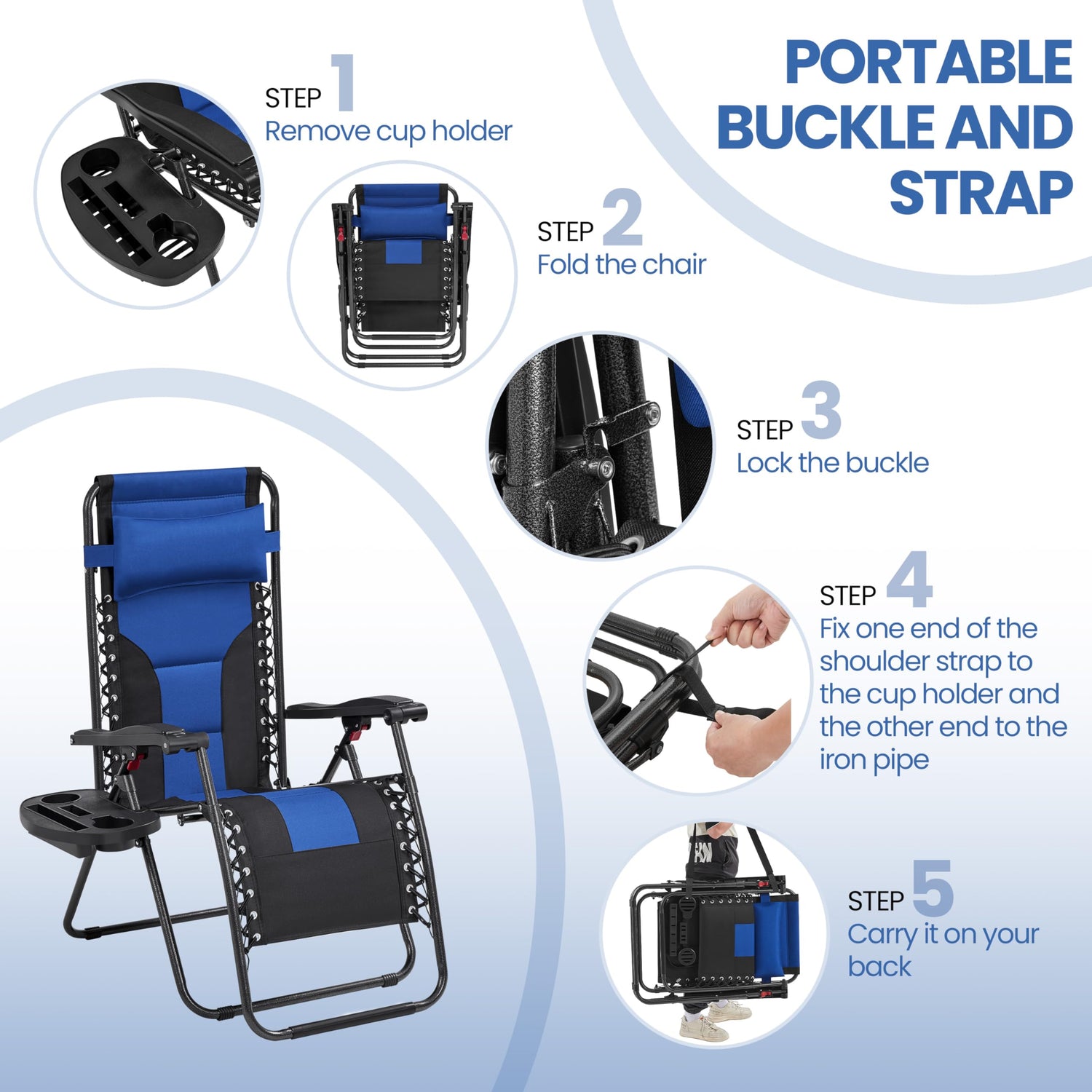 PORTABLE BUCKLE AND STRAP

STEP 1
Remove cup holder

STEP 2
Fold the chair

STEP 3
Lock the buckle

STEP 4
Fix one end of the shoulder strap to the cup holder and the other end to the iron pipe

STEP 5
Carry it on your back