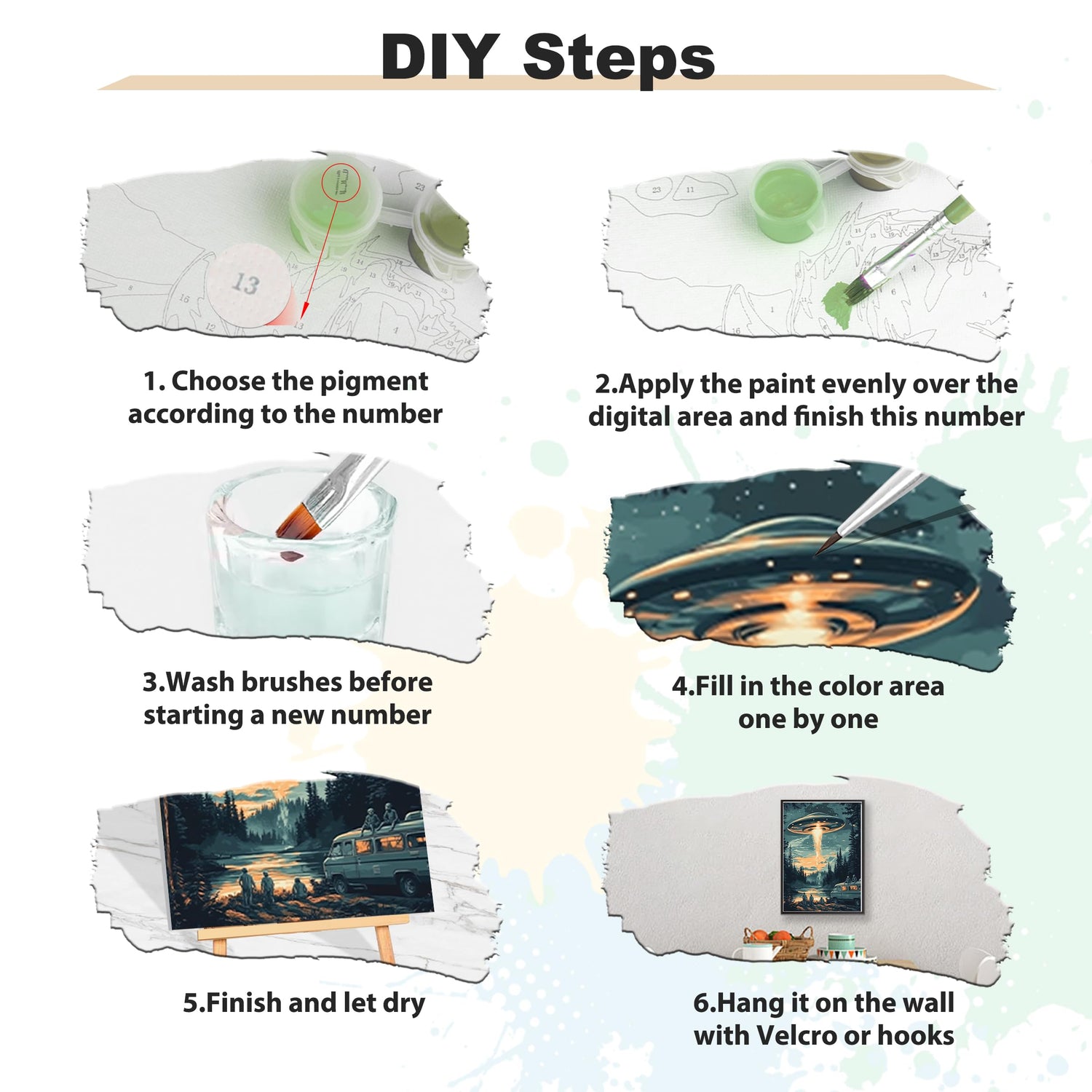 DIY Steps

13

1. Choose the pigment according to the number

2.Apply the paint evenly over the digital area and finish this number

3.Wash brushes before starting a new number

4.Fill in the color area one by one

5.Finish and let dry

6.Hang it on the wall with Velcro or hooks