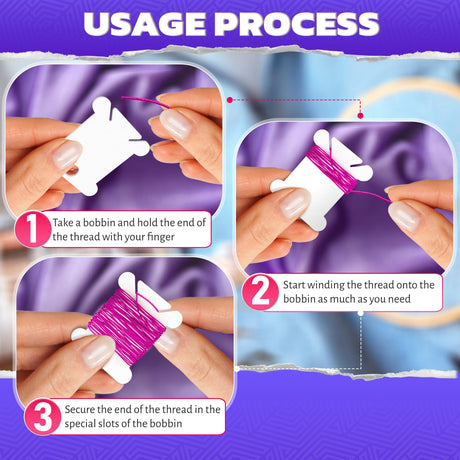 USAGE PROCESS

1 Take a bobbin and hold the end of the thread with your finger

2 Start winding the thread onto the bobbin as much as you need

3 Secure the end of the thread in the special slots of the bobbin