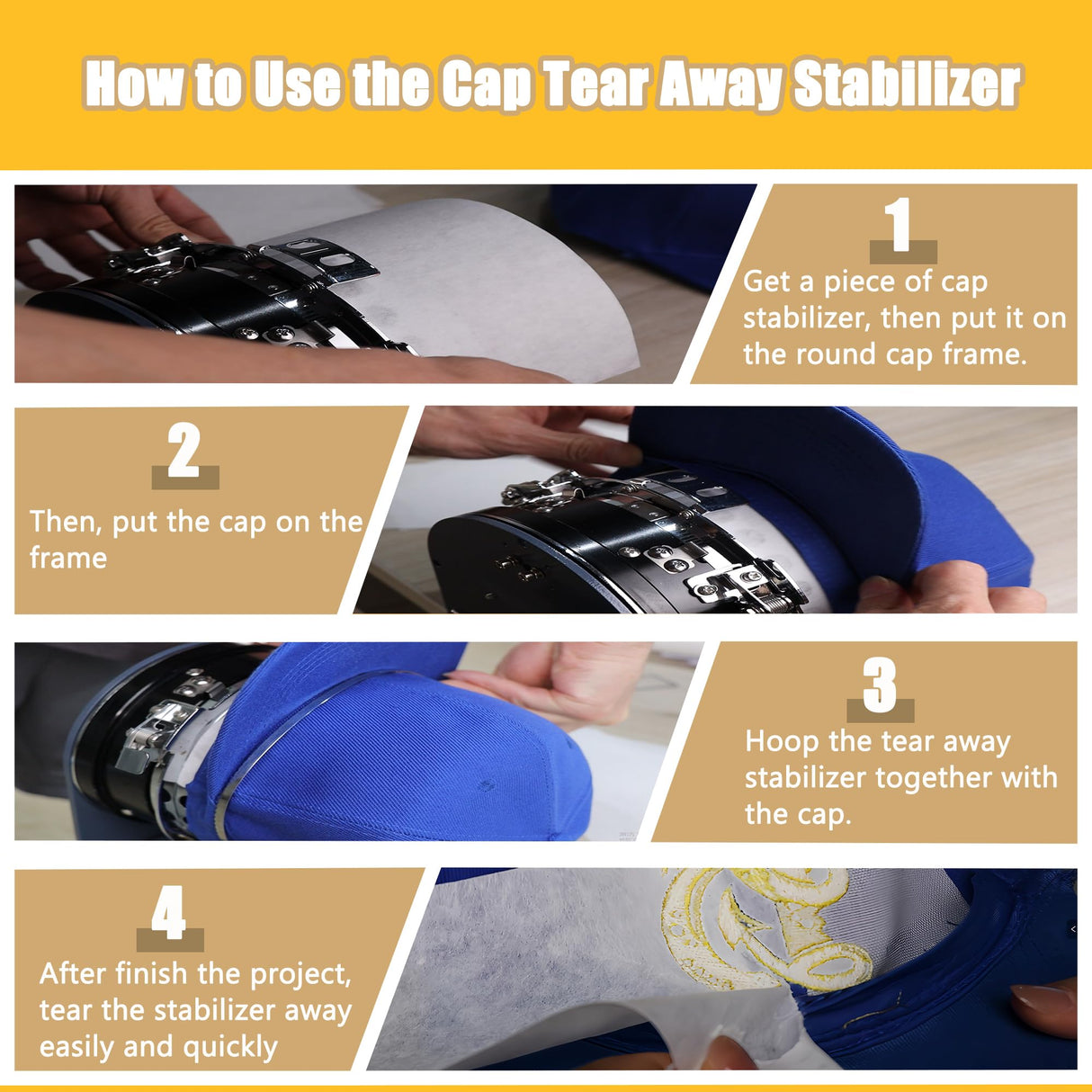 How to Use the Cap Tear Away Stabilizer

1

Get a piece of cap stabilizer, then put it on the round cap frame.

2

Then, put the cap on the frame

3

Hoop the tear away stabilizer together with the cap.

4

After finish the project, tear the stabilizer away easily and quickly