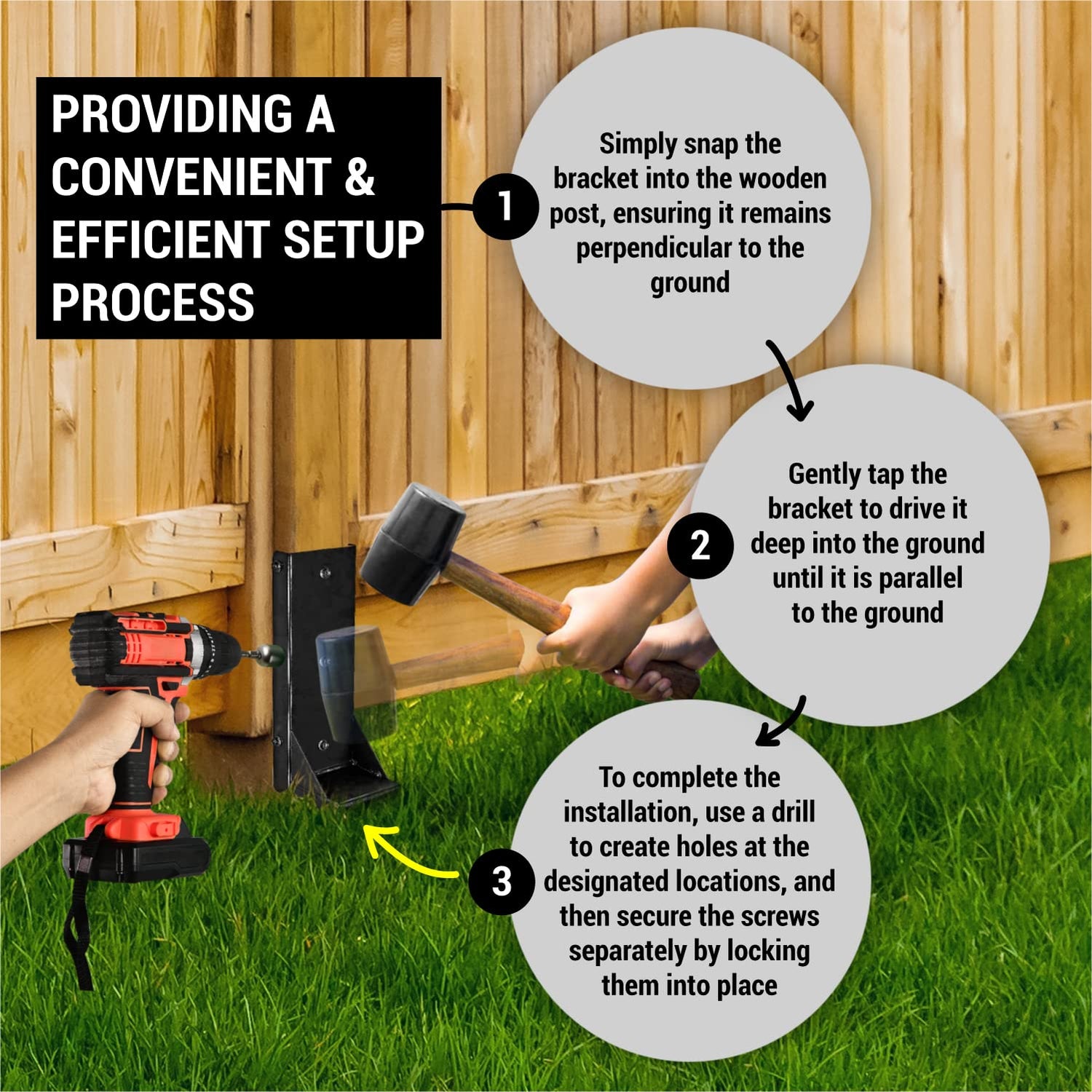 PROVIDING A CONVENIENT & EFFICIENT SETUP PROCESS

1

Simply snap the bracket into the wooden post, ensuring it remains perpendicular to the ground

2

Gently tap the bracket to drive it deep into the ground until it is parallel to the ground

3

To complete the installation, use a drill to create holes at the designated locations, and then secure the screws separately by locking them into place