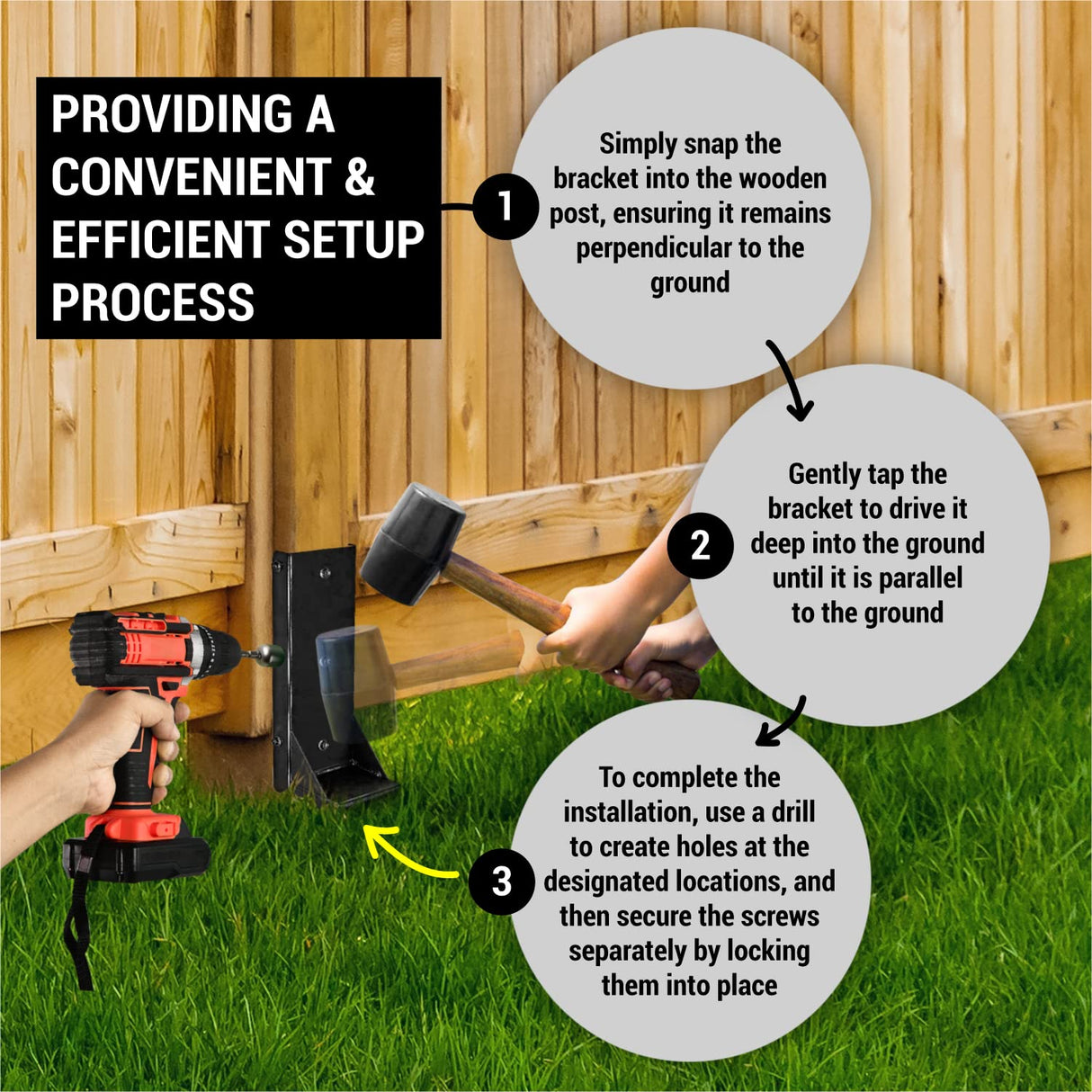 PROVIDING A CONVENIENT & EFFICIENT SETUP PROCESS

1

Simply snap the bracket into the wooden post, ensuring it remains perpendicular to the ground

2

Gently tap the bracket to drive it deep into the ground until it is parallel to the ground

3

To complete the installation, use a drill to create holes at the designated locations, and then secure the screws separately by locking them into place