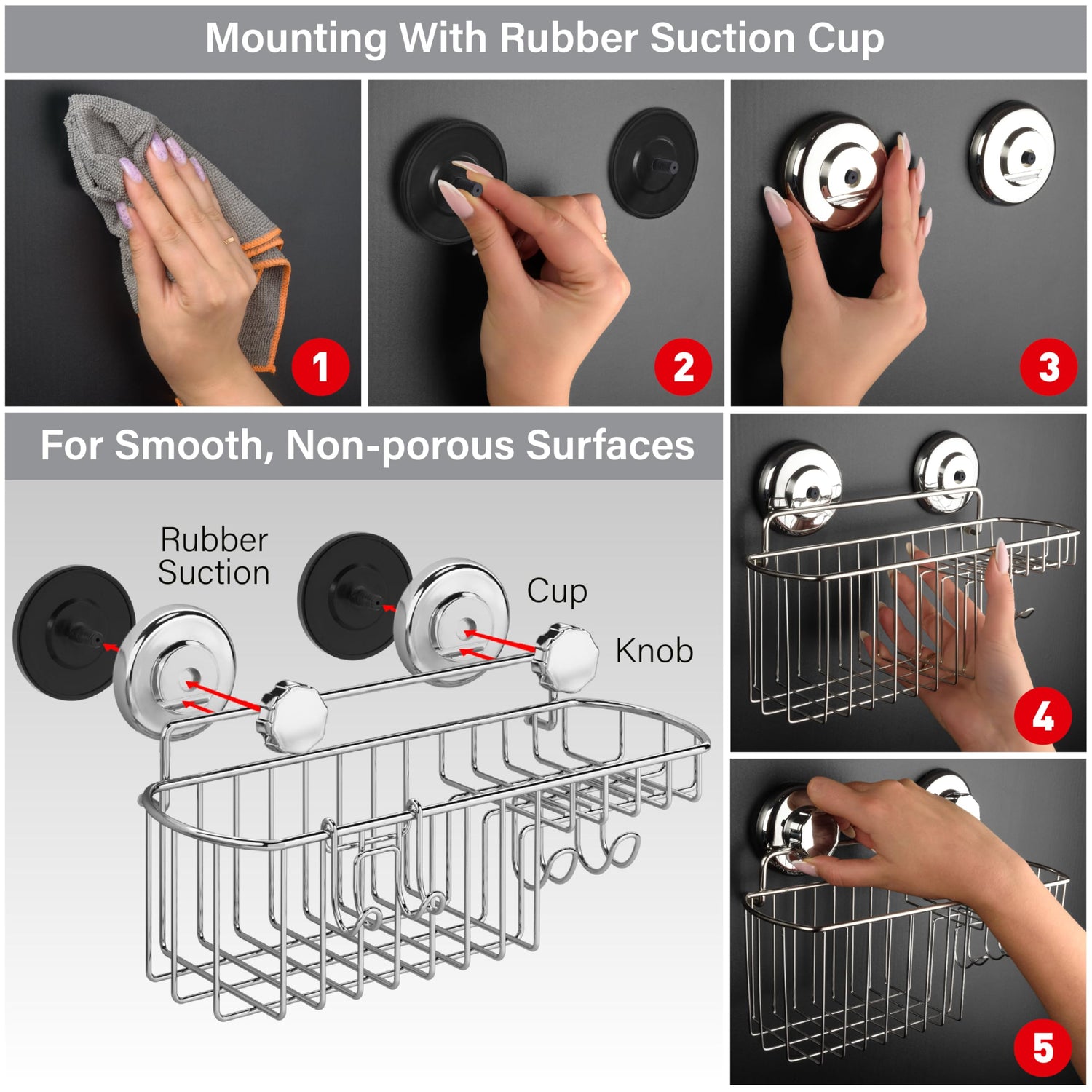 Mounting With Rubber Suction Cup

1

2

3

For Smooth, Non-porous Surfaces

Rubber Suction

Cup

Knob

4

5