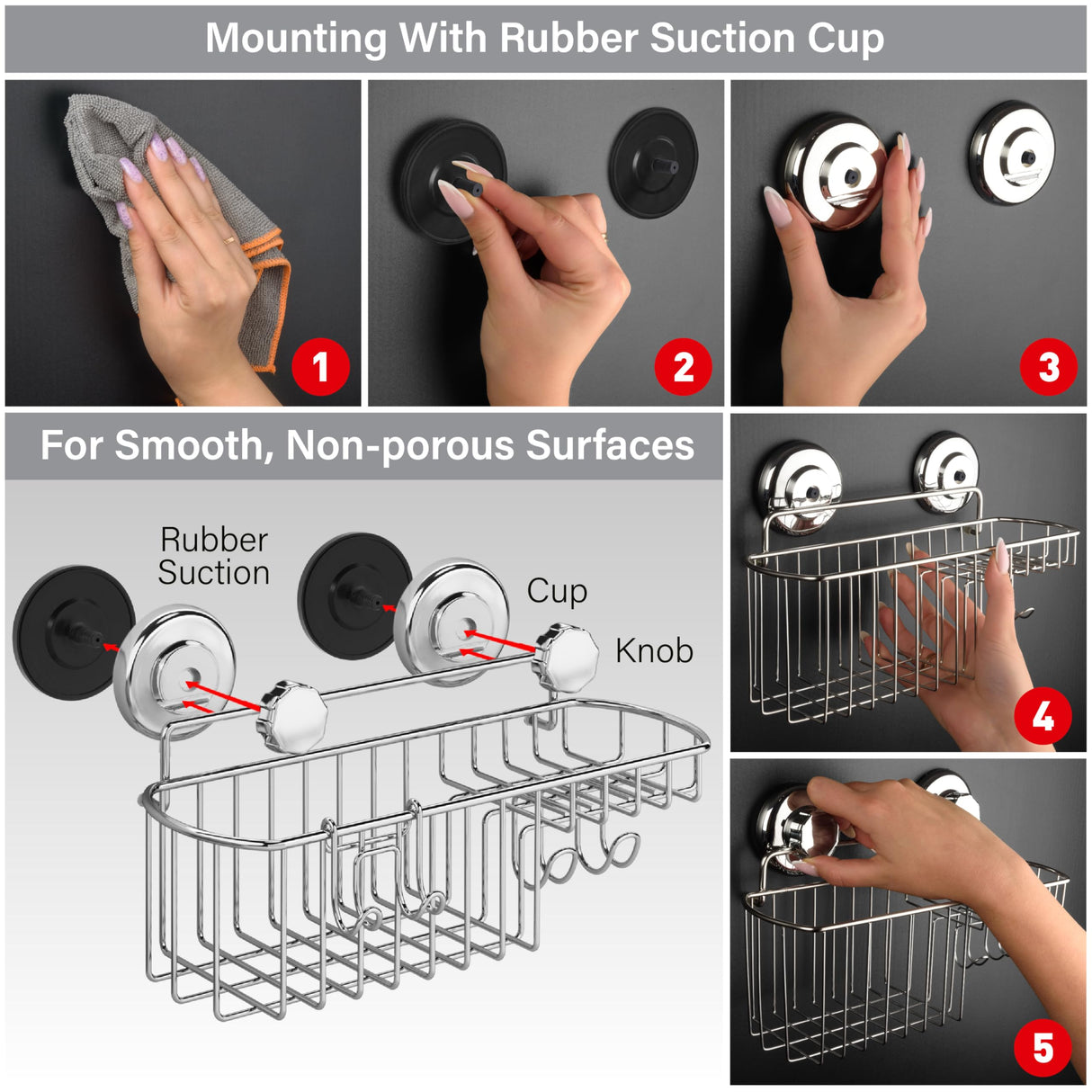 Mounting With Rubber Suction Cup

1

2

3

For Smooth, Non-porous Surfaces

Rubber Suction

Cup

Knob

4

5