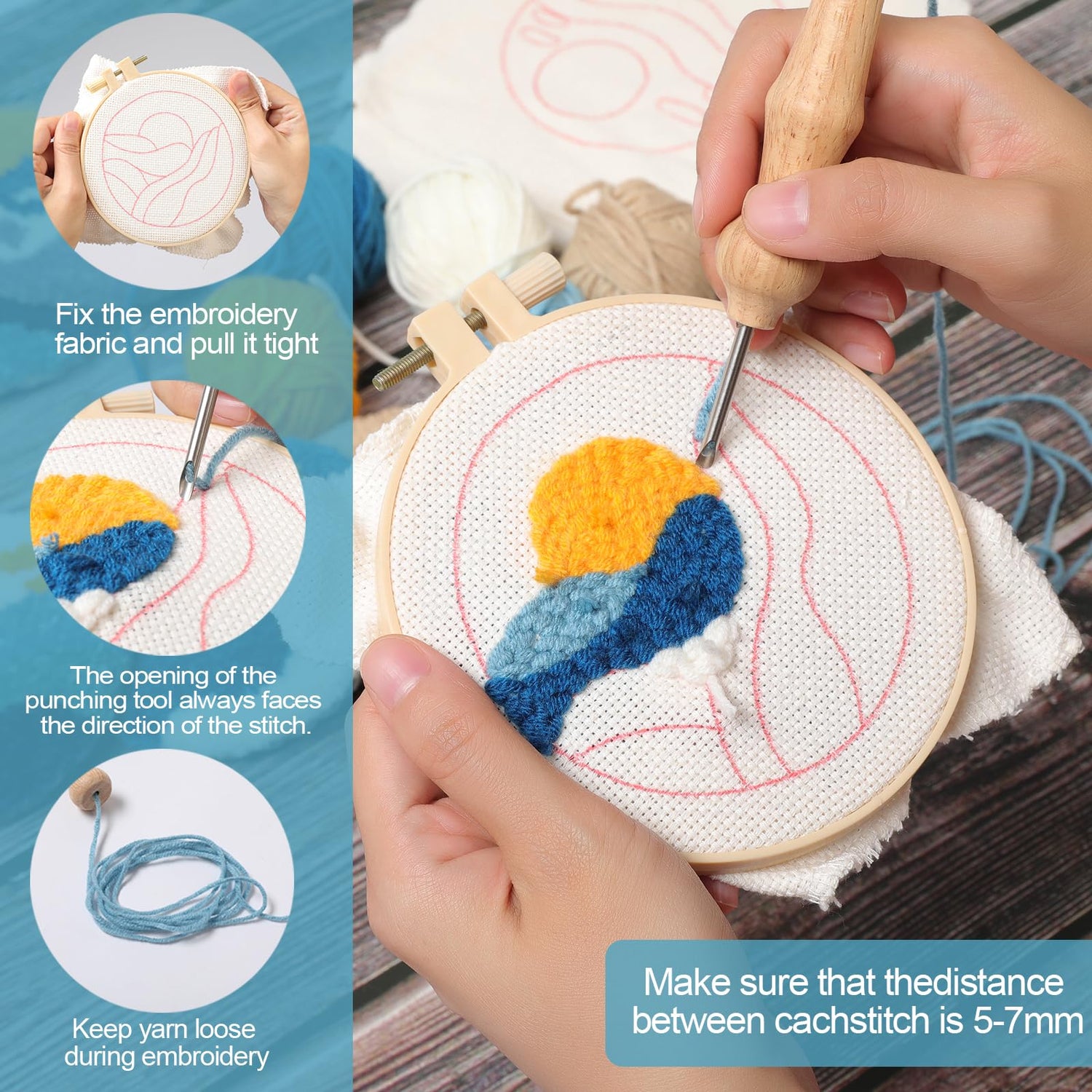 Fix the embroidery fabric and pull it tight

The opening of the punching tool always faces the direction of the stitch.

Keep yarn loose during embroidery

Make sure that thedistance between cachstitch is 5-7mm