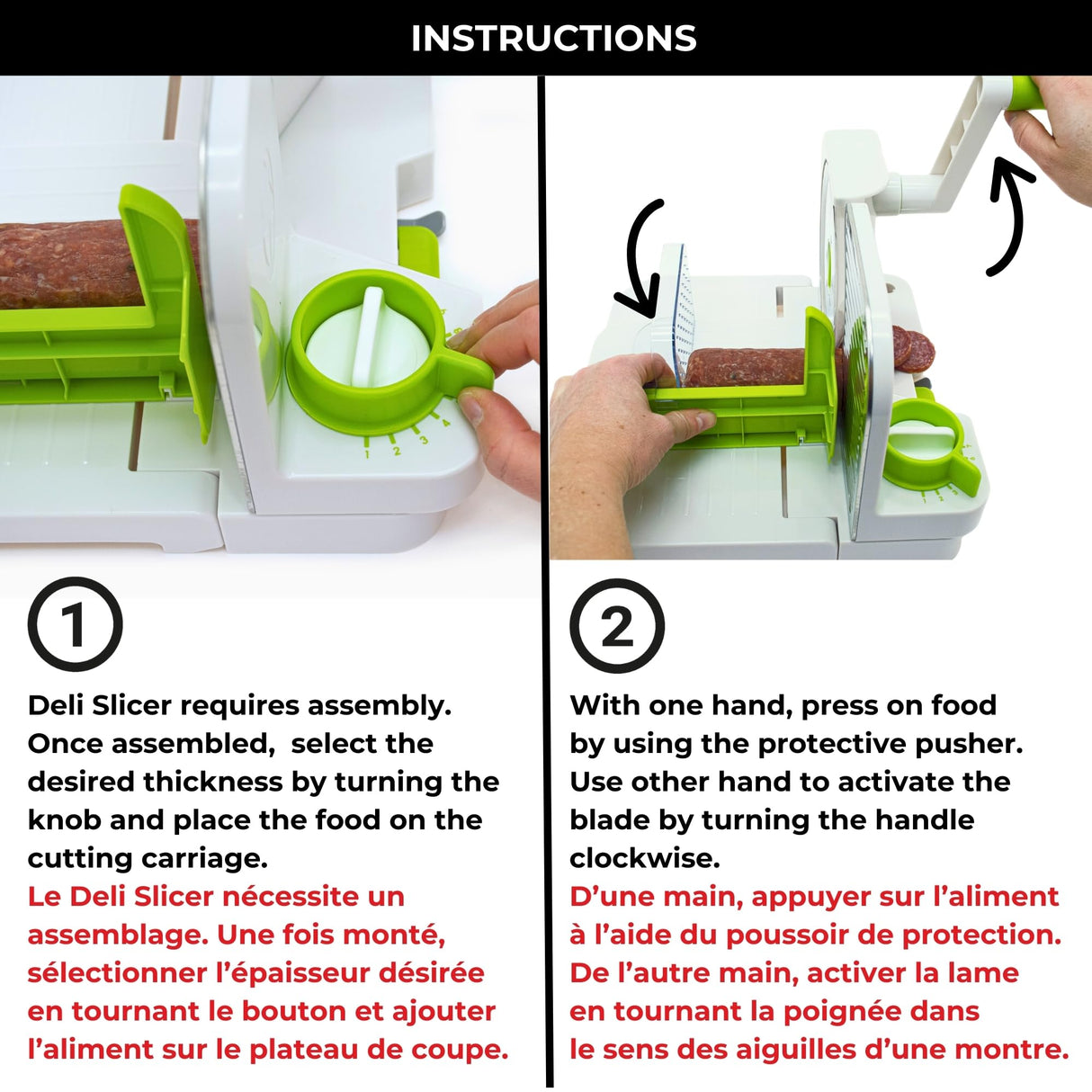 INSTRUCTIONS

1 2 3 4

1

Deli Slicer requires assembly. Once assembled, select the desired thickness by turning the knob and place the food on the cutting carriage.

Le Deli Slicer nécessite un assemblage. Une fois monté, sélectionner l'épaisseur désirée en tournant le bouton et ajouter l'aliment sur le plateau de coupe.

2

With one hand, press on food by using the protective pusher. Use other hand to activate the blade by turning the handle clockwise.

D'une main, appuyer sur l'aliment à l'aide du poussoir de protection. De l'autre main, activer la lame en tournant la poignée dans le sens des aiguilles d'une montre.