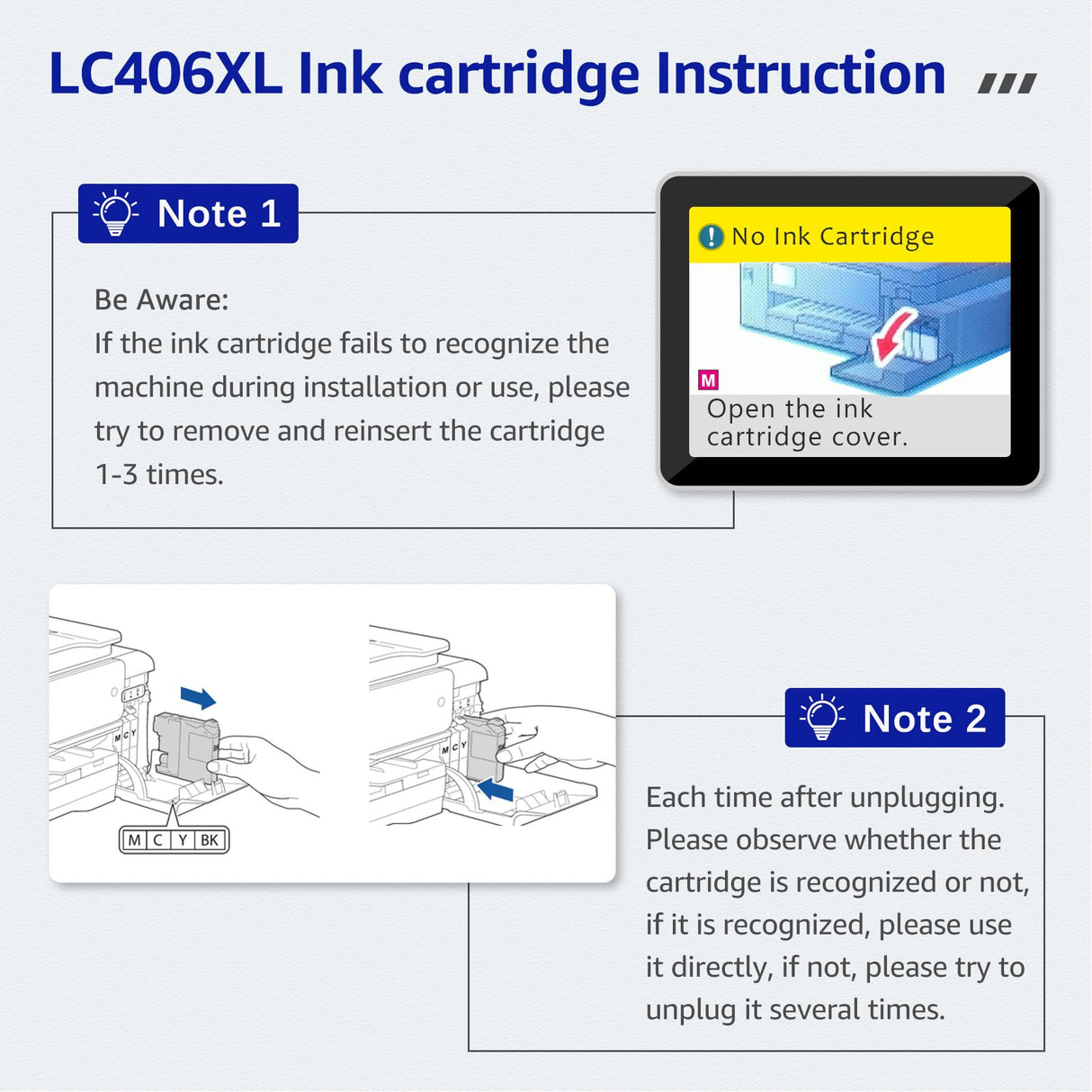 LC406XL Ink cartridge Instruction

Note 1

Be Aware:
If the ink cartridge fails to recognize the machine during installation or use, please try to remove and reinsert the cartridge 1-3 times.

No Ink Cartridge

M

Open the ink cartridge cover.

M C Y

M C Y BK

M C Y

Note 2

Each time after unplugging. Please observe whether the cartridge is recognized or not, if it is recognized, please use it directly, if not, please try to unplug it several times.