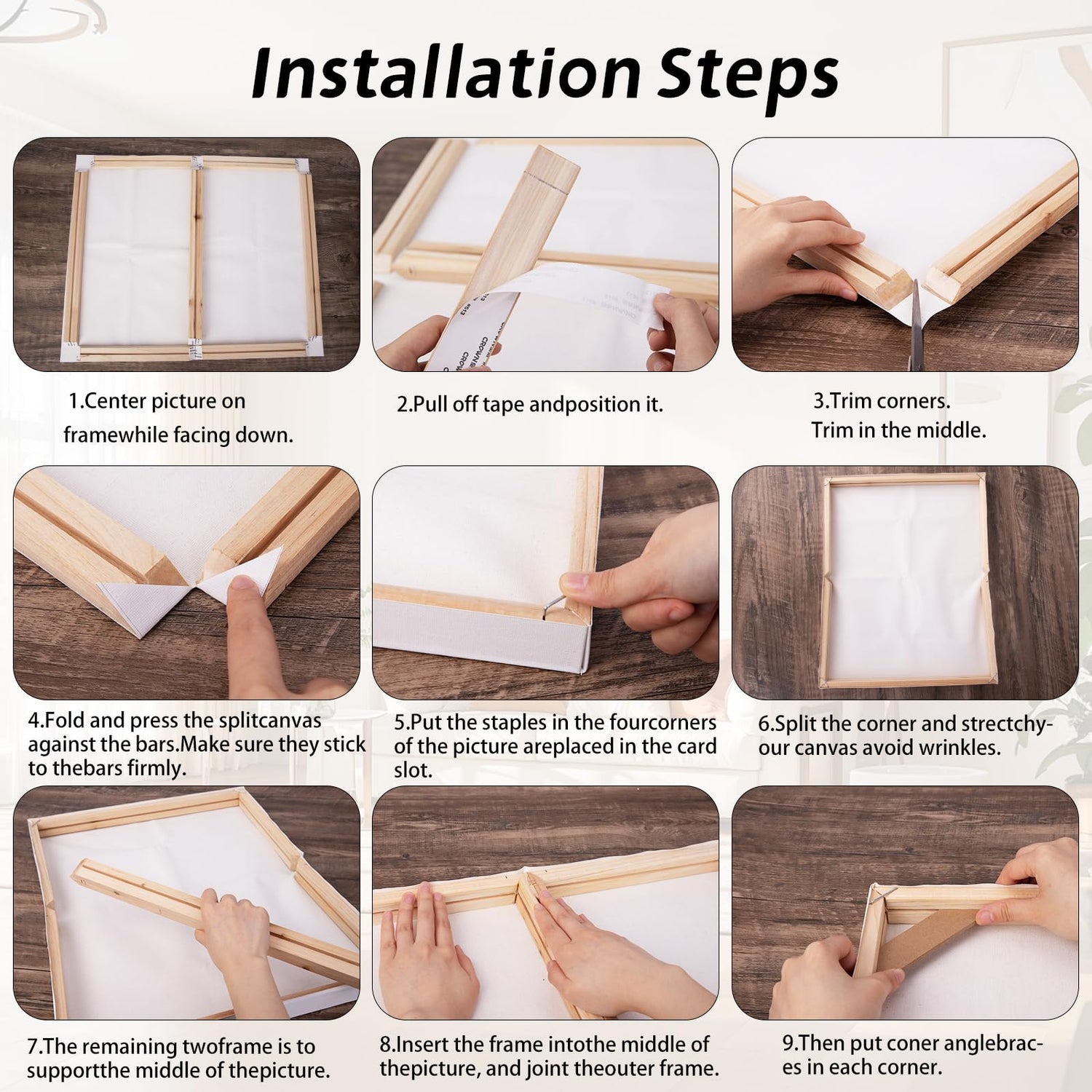 Installation Steps

1.Center picture on framewhile facing down.

2.Pull off tape andposition it.

3.Trim corners. Trim in the middle.

4.Fold and press the splitcanvas against the bars.Make sure they stick to thebars firmly.

5.Put the staples in the fourcorners of the picture areplaced in the card slot.

6.Split the corner and strectchyour canvas avoid wrinkles.

7.The remaining twoframe is to supportthe middle of thepicture.

8.Insert the frame intothe middle of thepicture, and joint theouter frame.

9.Then put coner anglebraces in each corner.