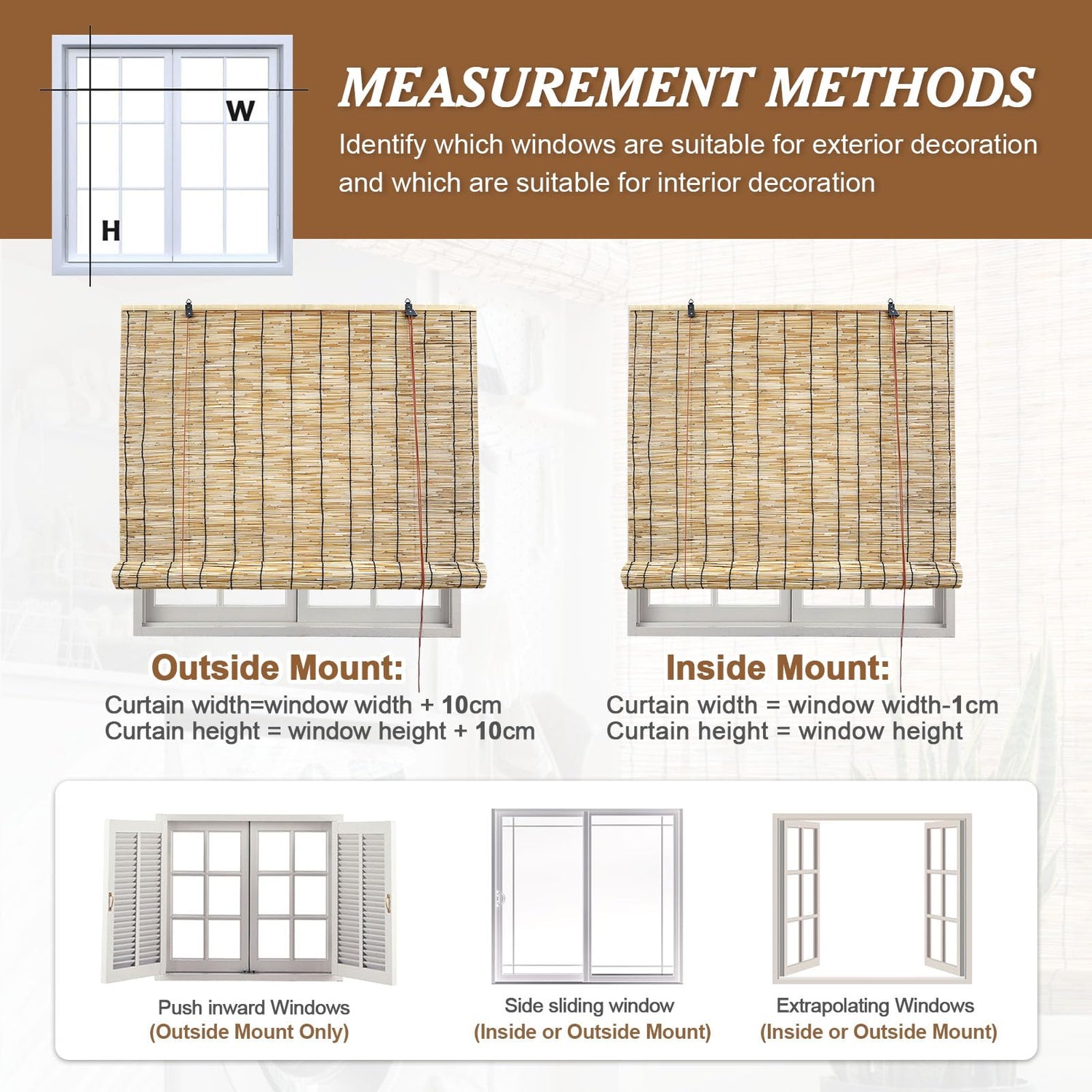 W

H

MEASUREMENT METHODS

Identify which windows are suitable for exterior decoration and which are suitable for interior decoration

Outside Mount:
Curtain width=window width + 10cm
Curtain height = window height + 10cm

Inside Mount:
Curtain width = window width-1cm
Curtain height = window height

Push inward Windows
(Outside Mount Only)

Side sliding window
(Inside or Outside Mount)

Extrapolating Windows
(Inside or Outside Mount)