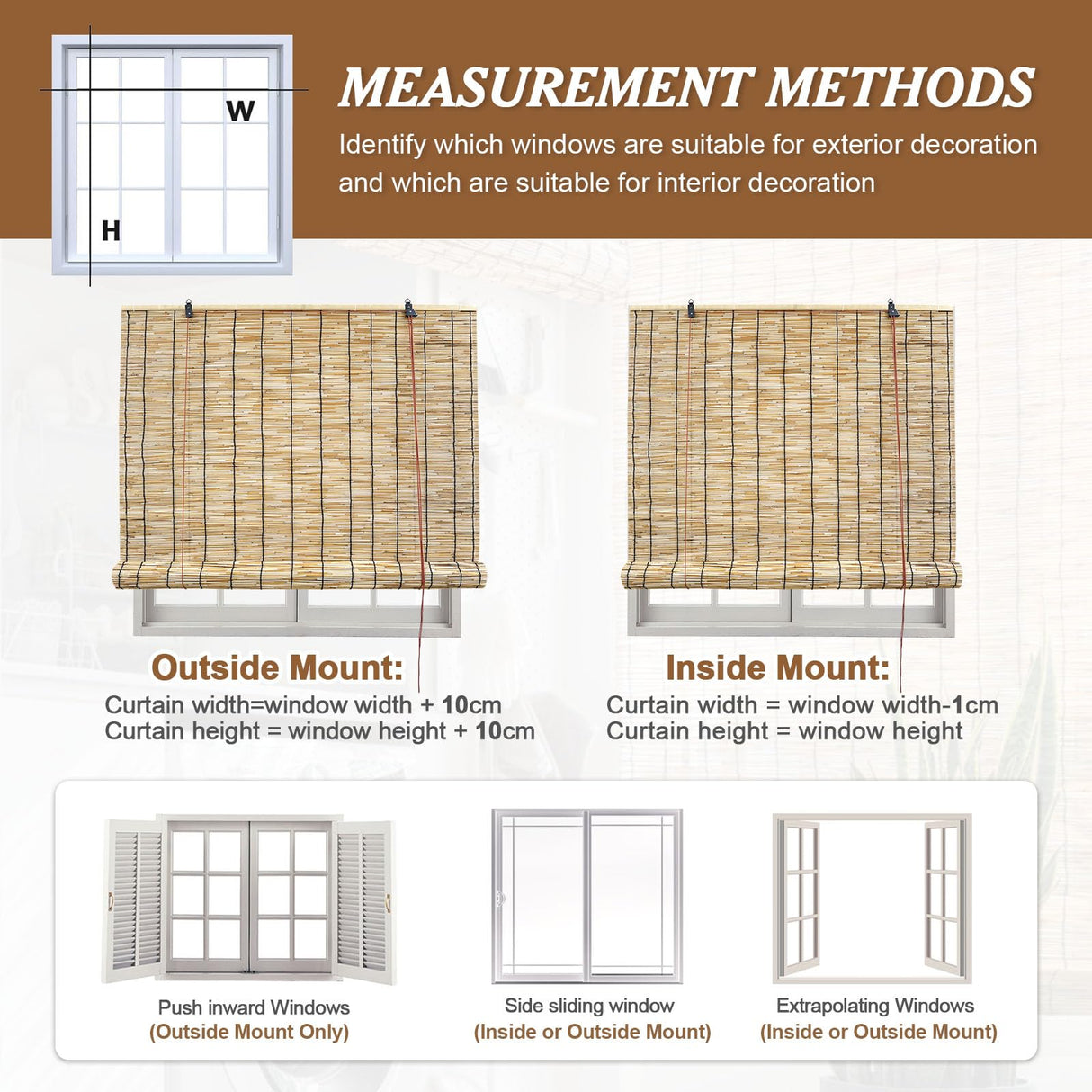 W

H

MEASUREMENT METHODS

Identify which windows are suitable for exterior decoration and which are suitable for interior decoration

Outside Mount:
Curtain width=window width + 10cm
Curtain height = window height + 10cm

Inside Mount:
Curtain width = window width-1cm
Curtain height = window height

Push inward Windows
(Outside Mount Only)

Side sliding window
(Inside or Outside Mount)

Extrapolating Windows
(Inside or Outside Mount)