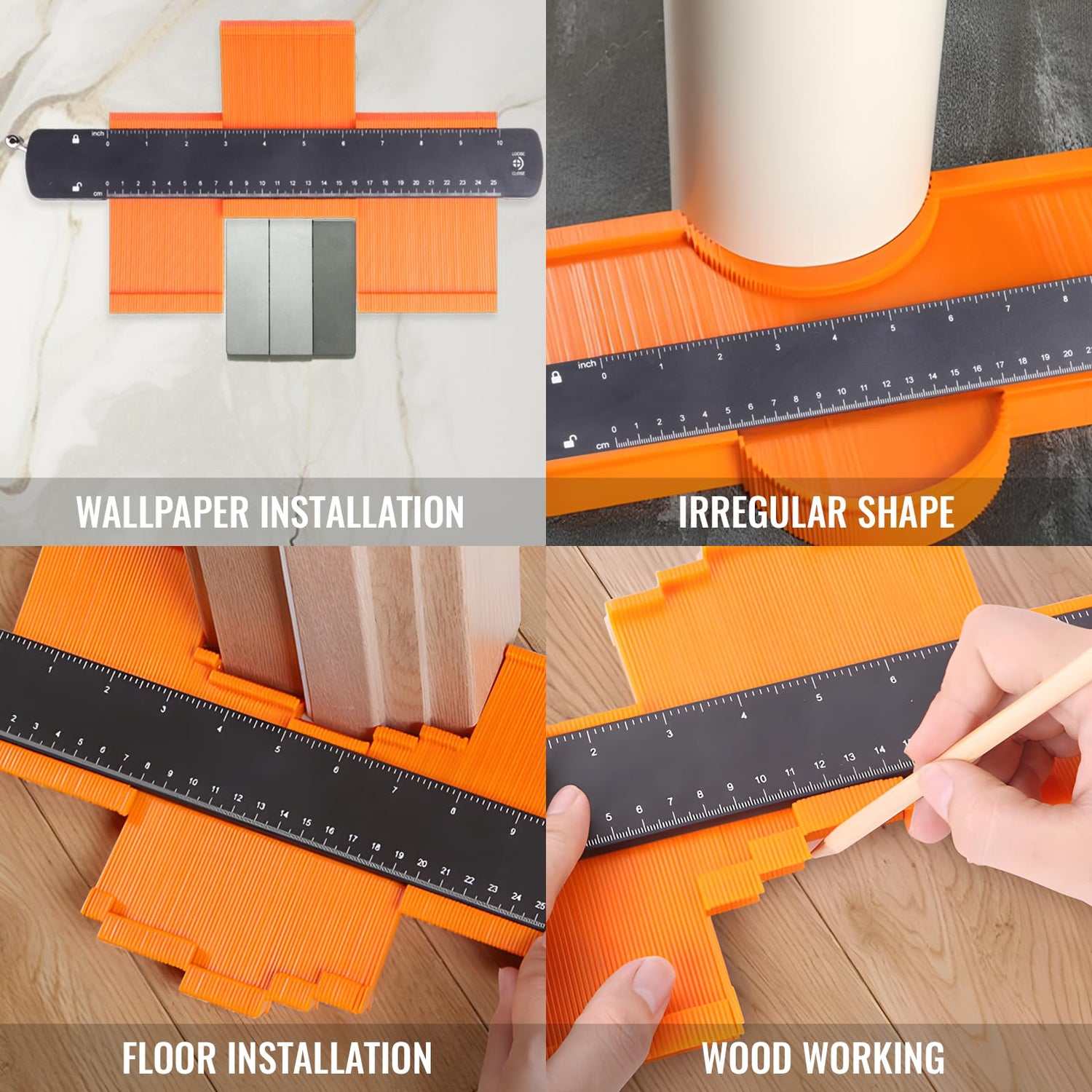 inch 0 1 2 3 4 5 6 7 8 9 10
LOOSE
CLOSE
cm 0 1 2 3 4 5 6 7 8 9 10 11 12 13 14 15 16 17 18 19 20 21 22 23 24 25

WALLPAPER INSTALLATION

inch 0 1 2 3 4 5 6 7 8
cm 0 1 2 3 4 5 6 7 8 9 10 11 12 13 14 15 16 17 18 19 20

IRREGULAR SHAPE

1 2 3 4 5 6 7 8 9
2 3 4 5 6 7 8 9 10 11 12 13 14 15 16 17 18 19 20 21 22 23 24 25

FLOOR INSTALLATION

2 3 4 5 6
5 6 7 8 9 10 11 12 13 14

WOOD WORKING