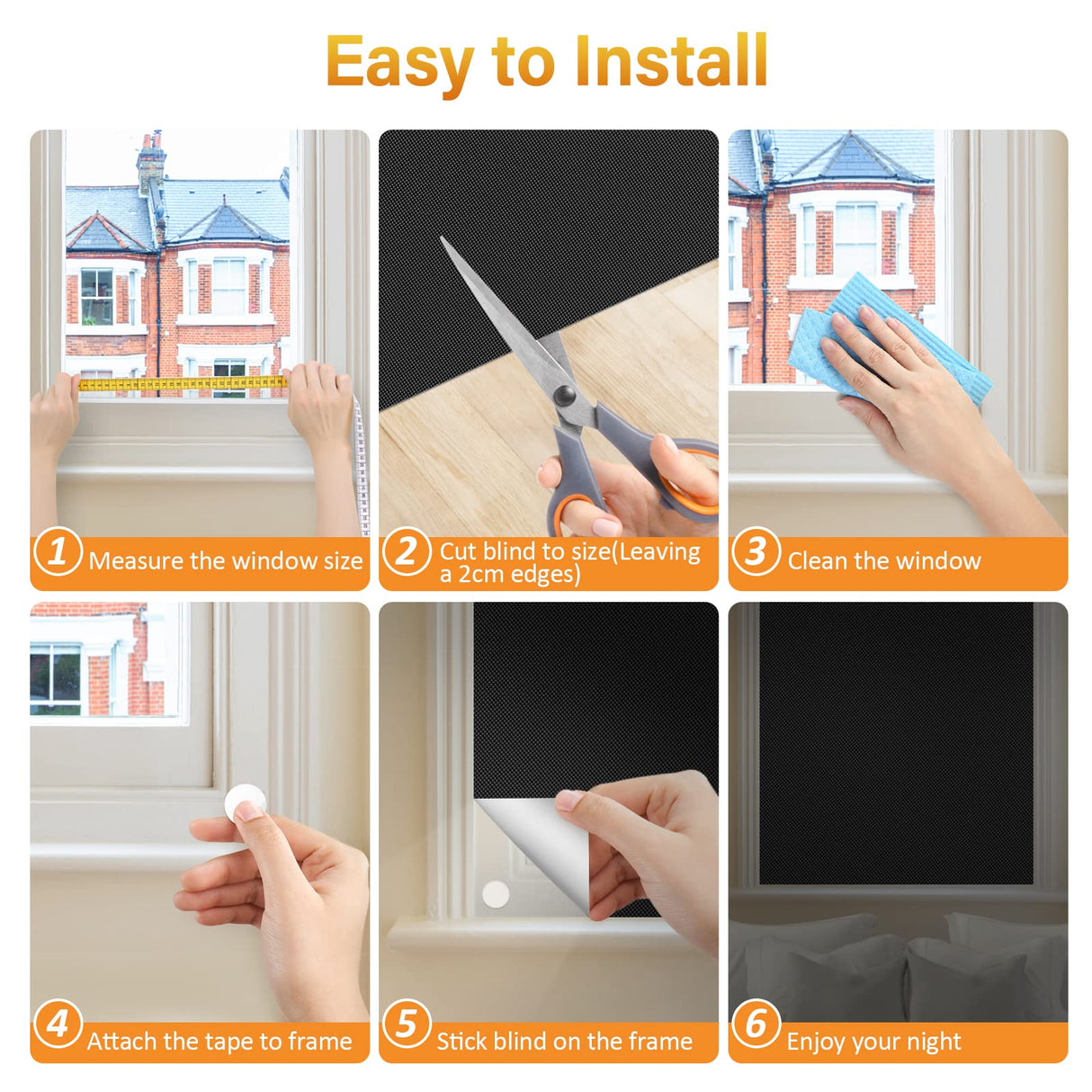 Easy to Install

1 Measure the window size

2 Cut blind to size(Leaving a 2cm edges)

3 Clean the window

4 Attach the tape to frame

5 Stick blind on the frame

6 Enjoy your night