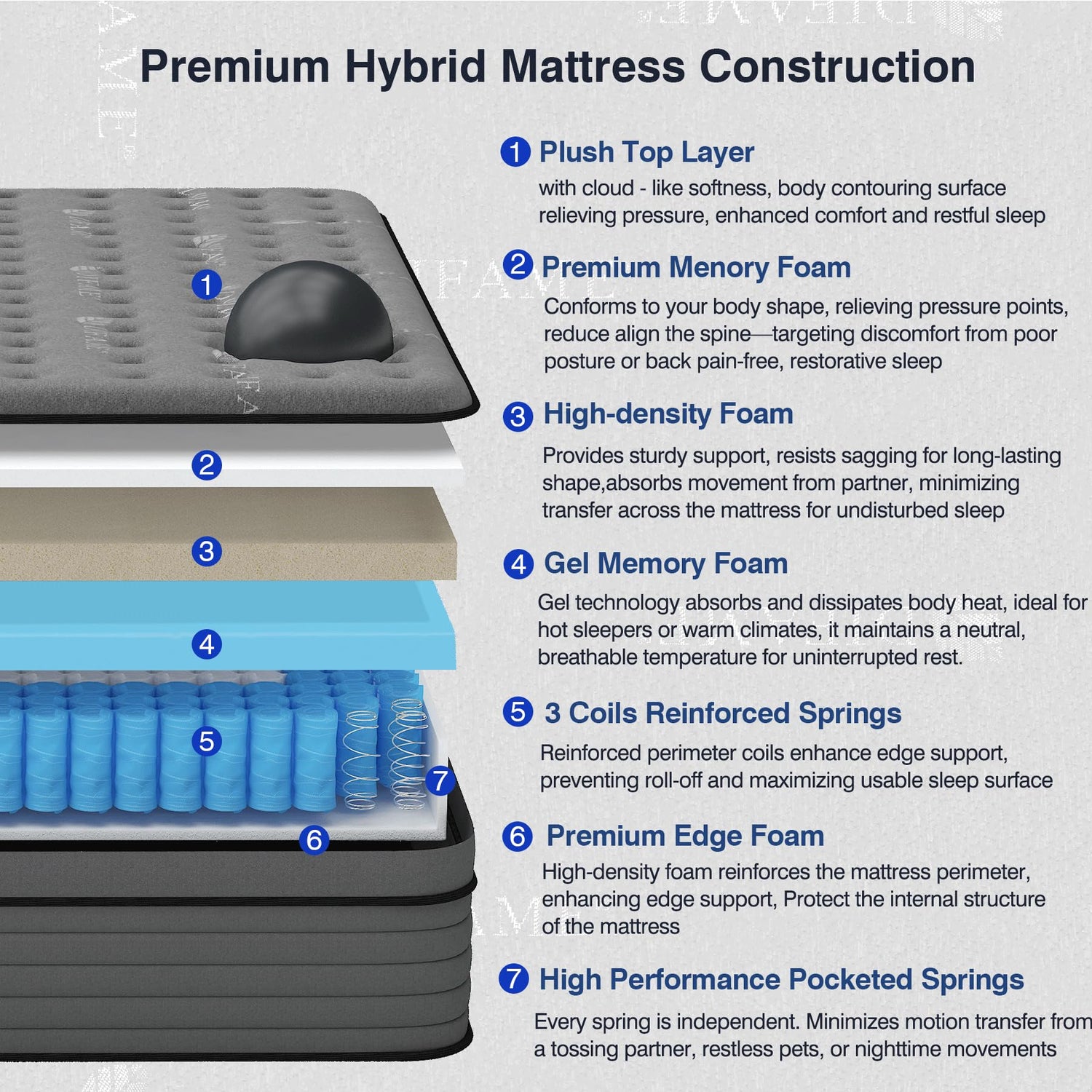 Premium Hybrid Mattress Construction

1
2
3
4
5
6
7

1 Plush Top Layer
with cloud - like softness, body contouring surface relieving pressure, enhanced comfort and restful sleep

2 Premium Menory Foam
Conforms to your body shape, relieving pressure points, reduce align the spine—targeting discomfort from poor posture or back pain-free, restorative sleep

3 High-density Foam
Provides sturdy support, resists sagging for long-lasting shape,absorbs movement from partner, minimizing transfer across the mattress for undisturbed sleep

4 Gel Memory Foam
Gel technology absorbs and dissipates body heat, ideal for hot sleepers or warm climates, it maintains a neutral, breathable temperature for uninterrupted rest.

5 3 Coils Reinforced Springs
Reinforced perimeter coils enhance edge support, preventing roll-off and maximizing usable sleep surface

6 Premium Edge Foam
High-density foam reinforces the mattress perimeter, enhancing edge support, Protect the internal structure of the mattress

7 High Performance Pocketed Springs
Every spring is independent. Minimizes motion transfer from a tossing partner, restless pets, or nighttime movements