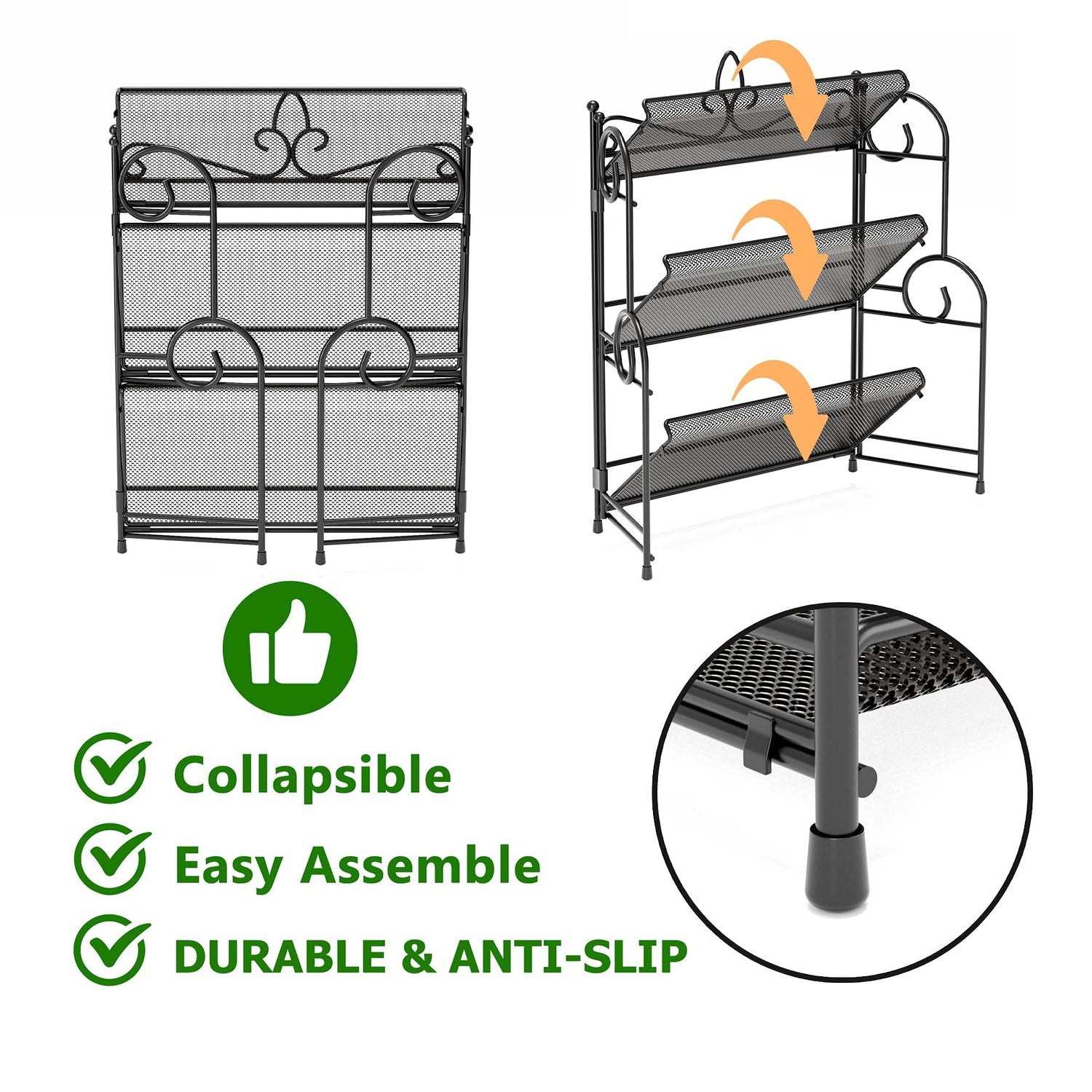 Collapsible

Easy Assemble

DURABLE & ANTI-SLIP