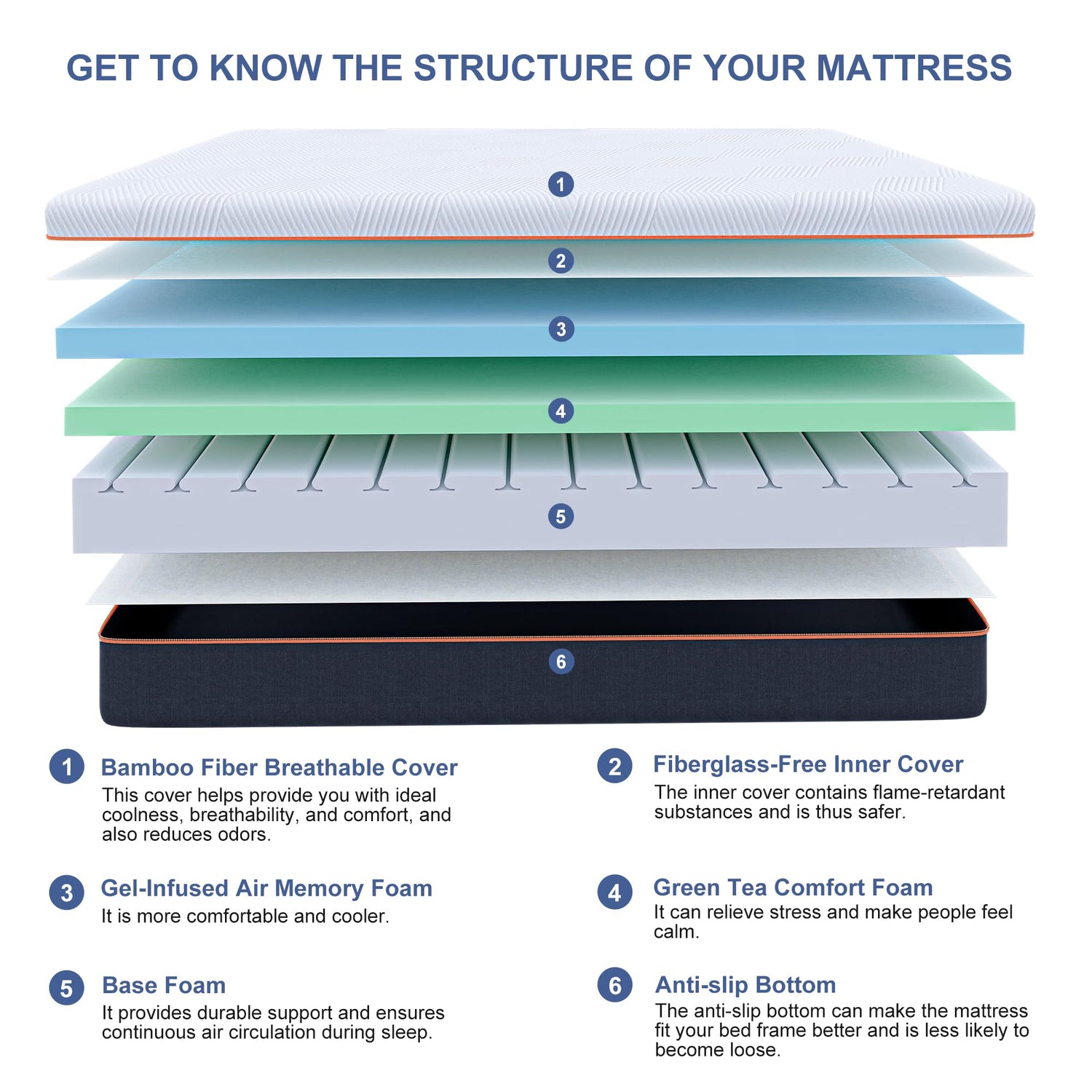 GET TO KNOW THE STRUCTURE OF YOUR MATTRESS

1

2

3

4

5

6

1 Bamboo Fiber Breathable Cover
This cover helps provide you with ideal coolness, breathability, and comfort, and also reduces odors.

2 Fiberglass-Free Inner Cover
The inner cover contains flame-retardant substances and is thus safer.

3 Gel-Infused Air Memory Foam
It is more comfortable and cooler.

4 Green Tea Comfort Foam
It can relieve stress and make people feel calm.

5 Base Foam
It provides durable support and ensures continuous air circulation during sleep.

6 Anti-slip Bottom
The anti-slip bottom can make the mattress fit your bed frame better and is less likely to become loose.