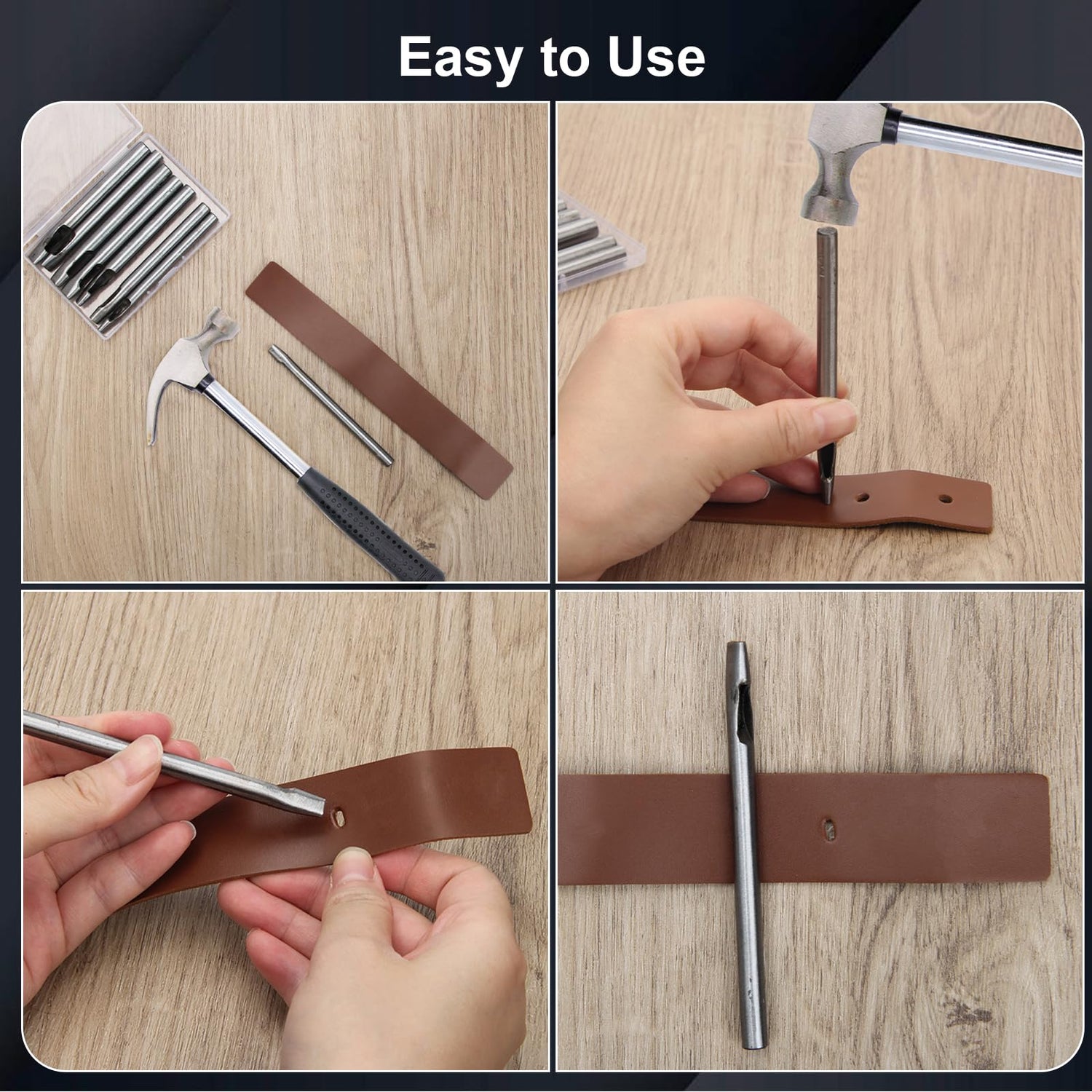 Easy to Use